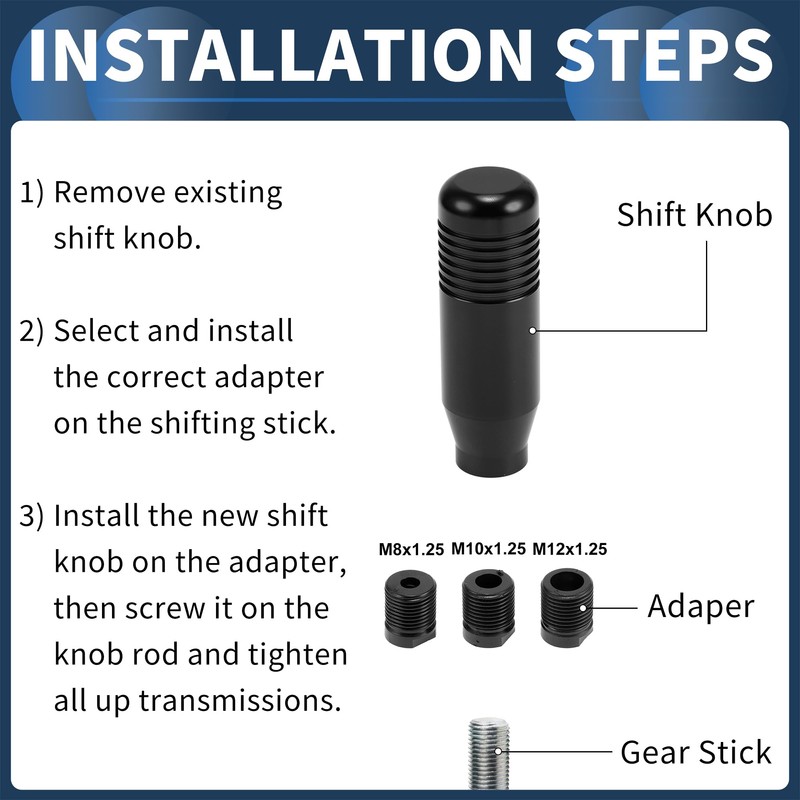 INSTALLATION STEPS

1) Remove existing shift knob.

2) Select and install the correct adapter on the shifting stick.

3) Install the new shift knob on the adapter, then screw it on the knob rod and tighten all up transmissions.

Shift Knob

M8x1.25 M10x1.25 M12x1.25

Adaper

Gear Stick