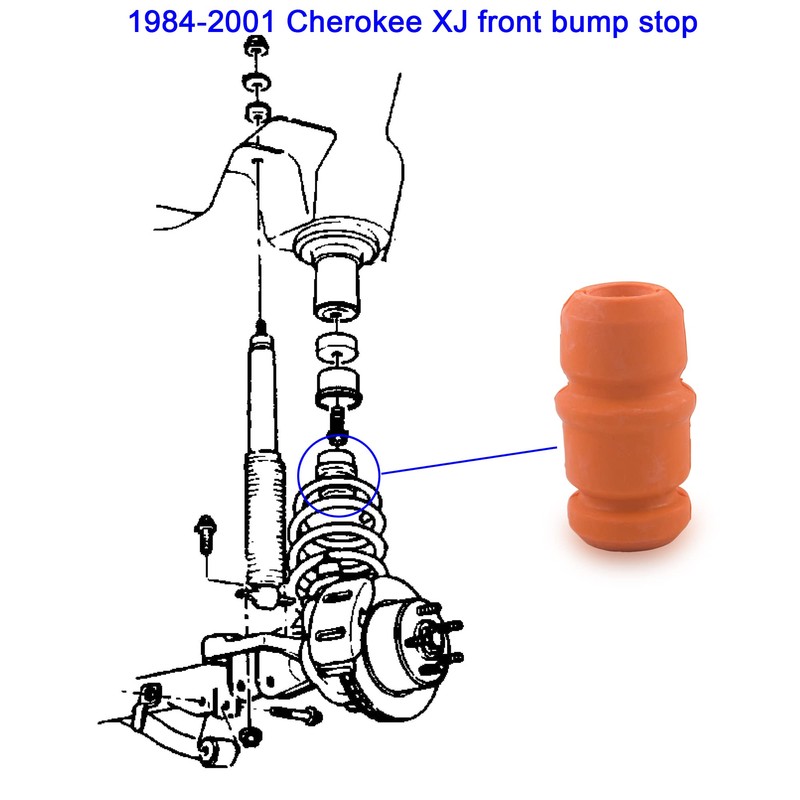 1984-2001 Cherokee XJ front bump stop