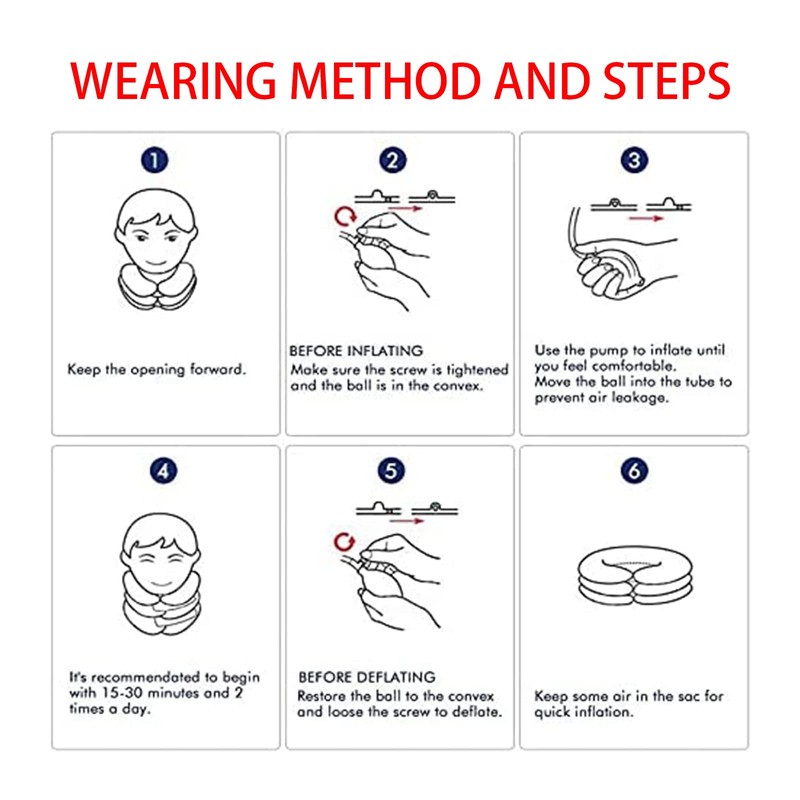 WEARING METHOD AND STEPS

1

Keep the opening forward.

2

BEFORE INFLATING
Make sure the screw is tightened and the ball is in the convex.

3

Use the pump to inflate until you feel comfortable.
Move the ball into the tube to prevent air leakage.

4

It's recommendated to begin with 15-30 minutes and 2 times a day.

5

BEFORE DEFLATING
Restore the ball to the convex and loose the screw to deflate.

6

Keep some air in the sac for quick inflation.