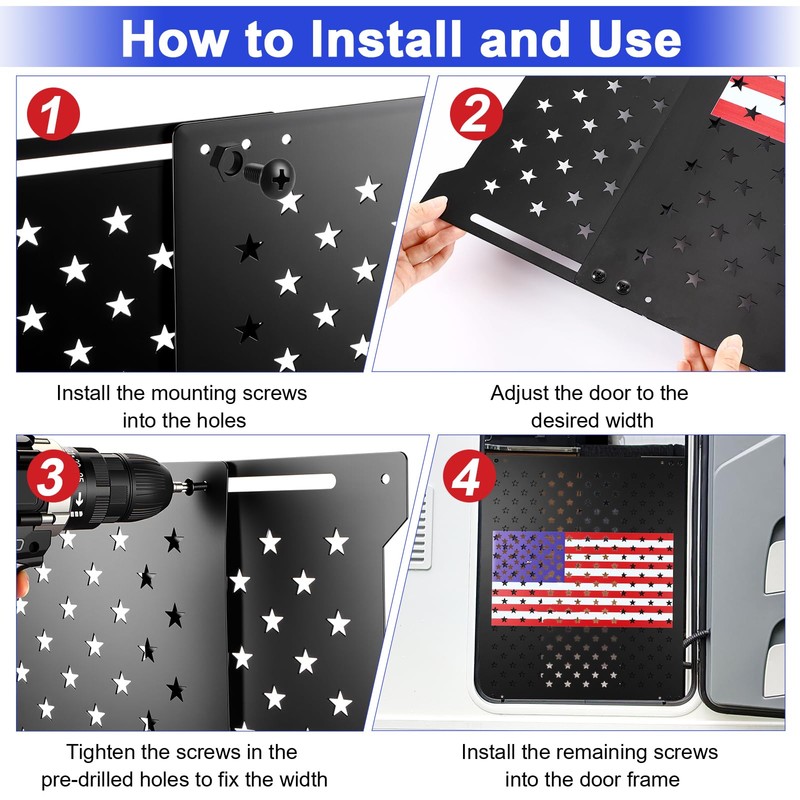 How to Install and Use

1

Install the mounting screws into the holes

2

Adjust the door to the desired width

3

Tighten the screws in the pre-drilled holes to fix the width

4

Install the remaining screws into the door frame