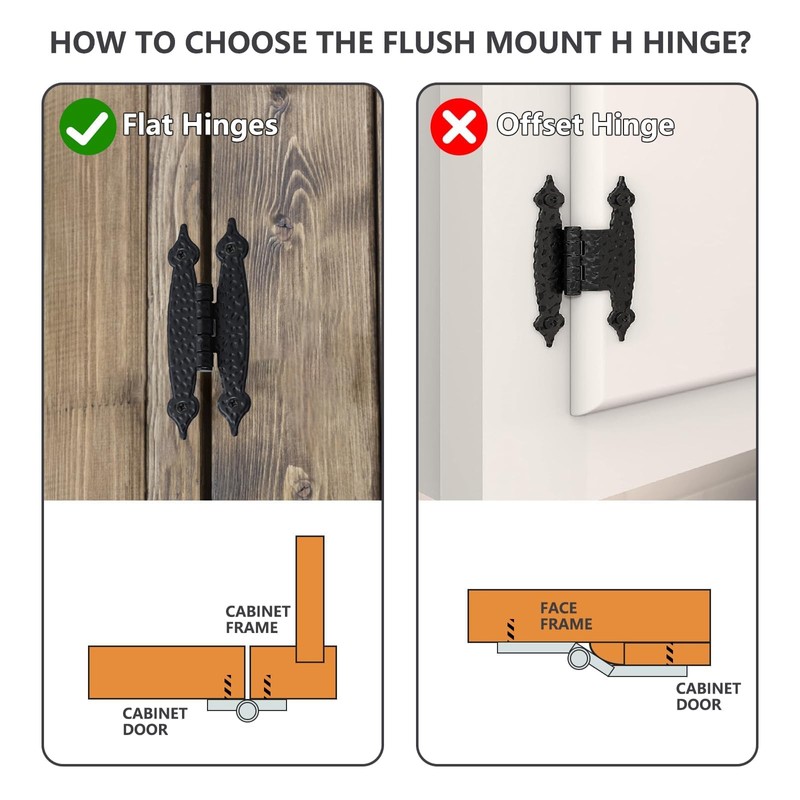 HOW TO CHOOSE THE FLUSH MOUNT H HINGE?

Flat Hinges

CABINET FRAME

CABINET DOOR

Offset Hinge

FACE FRAME

CABINET DOOR