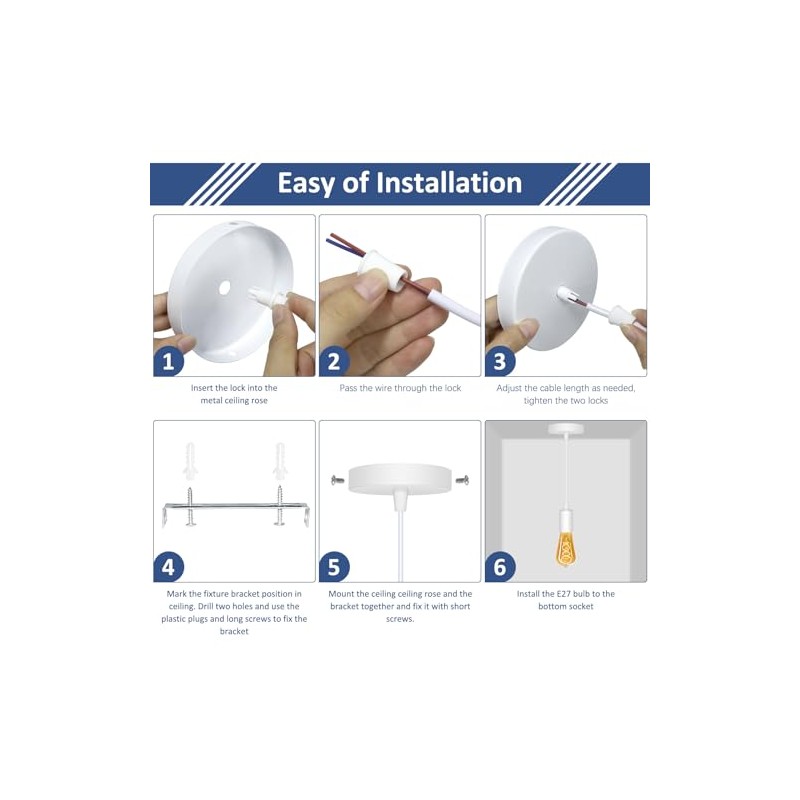 Easy of Installation

1
Insert the lock into the metal ceiling rose

2
Pass the wire through the lock

3
Adjust the cable length as needed, tighten the two locks

4
Mark the fixture bracket position in ceiling. Drill two holes and use the plastic plugs and long screws to fix the bracket

5
Mount the ceiling ceiling rose and the bracket together and fix it with short screws.

6
Install the E27 bulb to the bottom socket