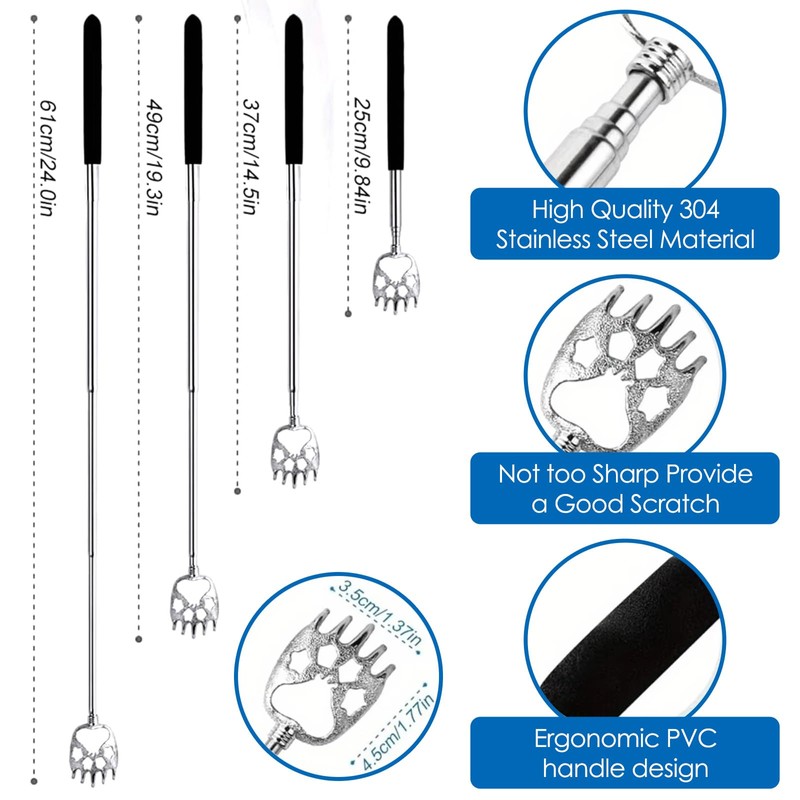 61cm/24.0in

49cm/19.3in

37cm/14.5in

25cm/9.84in

3.5cm/1.37in

4.5cm/1.77in

High Quality 304 Stainless Steel Material

Not too Sharp Provide a Good Scratch

Ergonomic PVC handle design