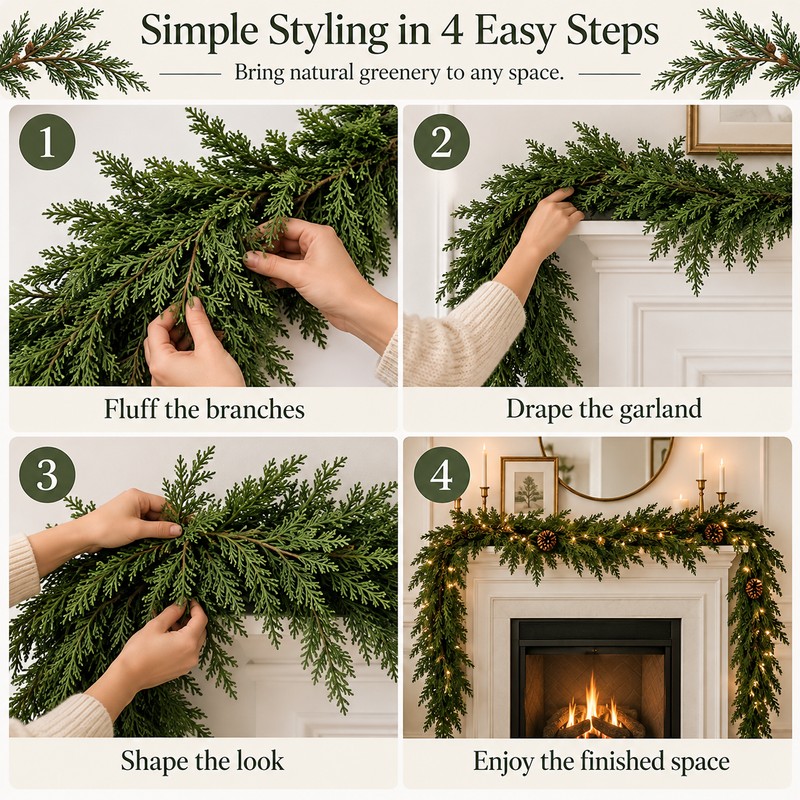 Simple Styling in 4 Easy Steps

Bring natural greenery to any space.

1

Fluff the branches

2

Drape the garland

3

Shape the look

4

Enjoy the finished space