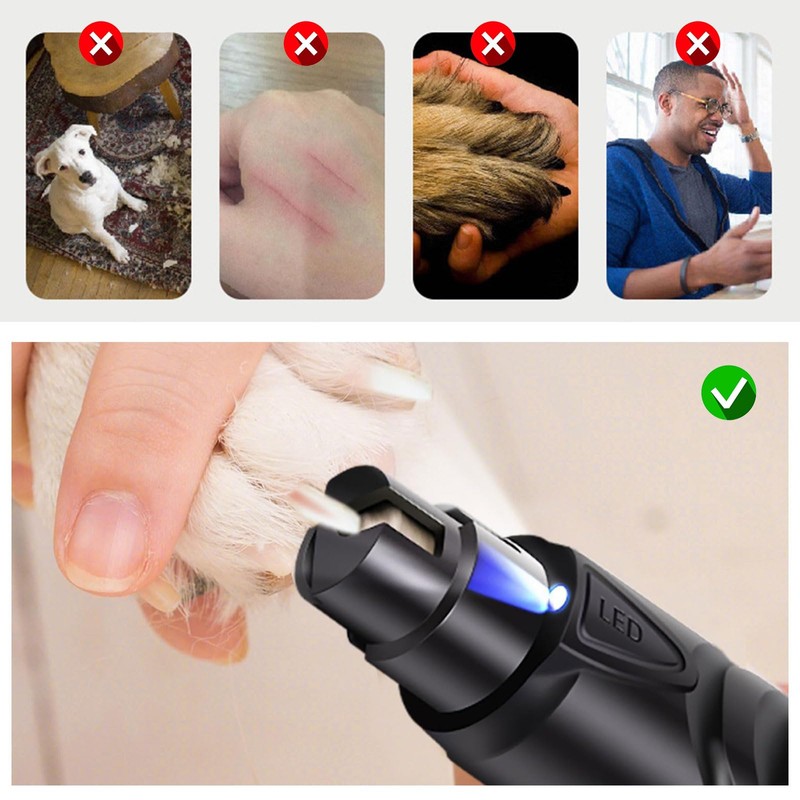 LED