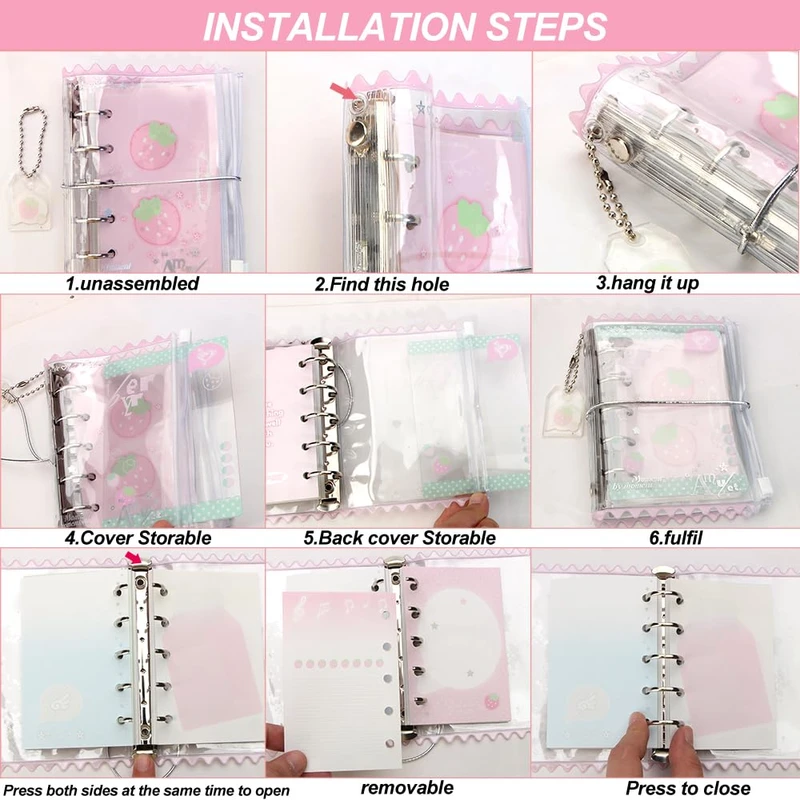 INSTALLATION STEPS

1.unassembled

2.Find this hole

3.hang it up

4.Cover Storable

5.Back cover Storable

6.fulfil

Press both sides at the same time to open

removable

Press to close