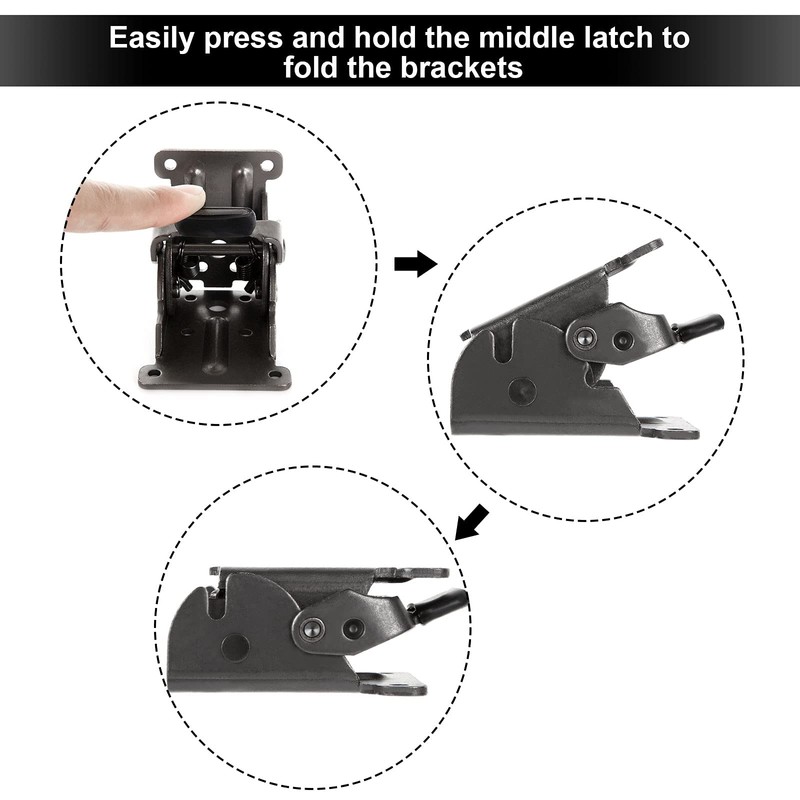 Easily press and hold the middle latch to fold the brackets