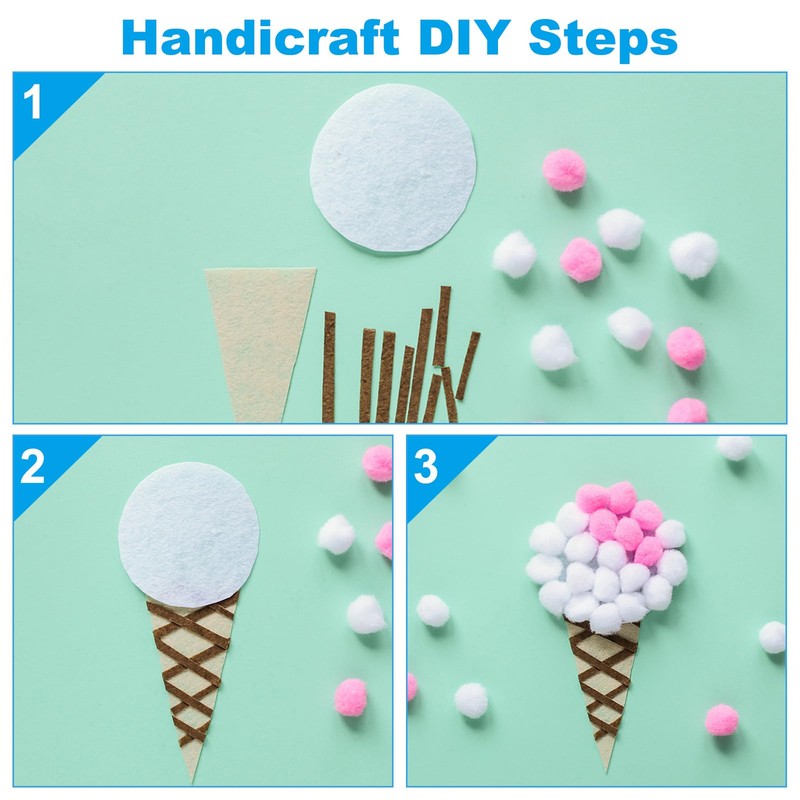 Handicraft DIY Steps

1

2

3