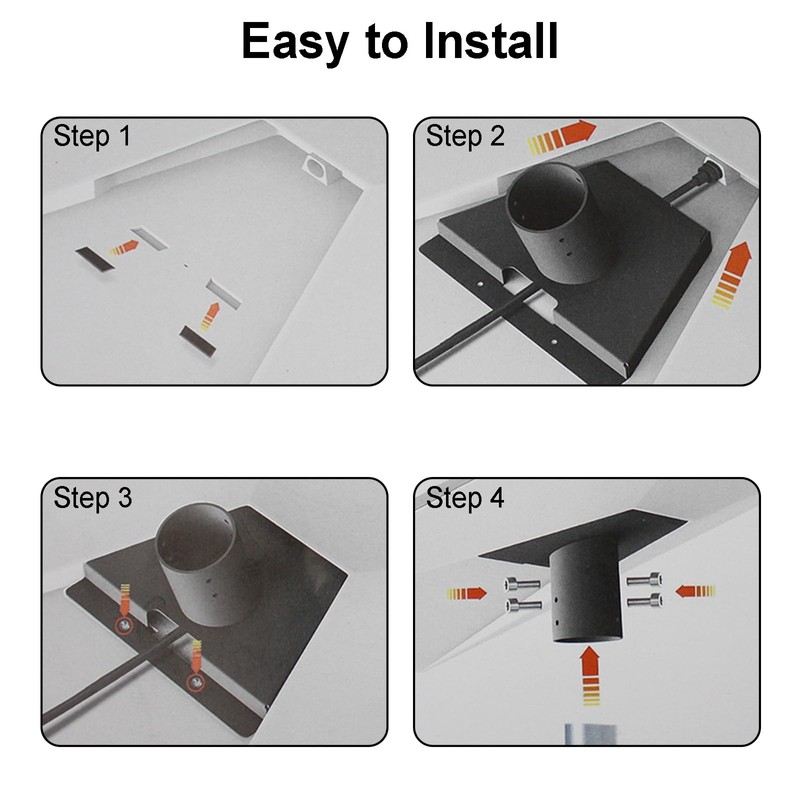 Easy to Install

Step 1

Step 2

Step 3

Step 4