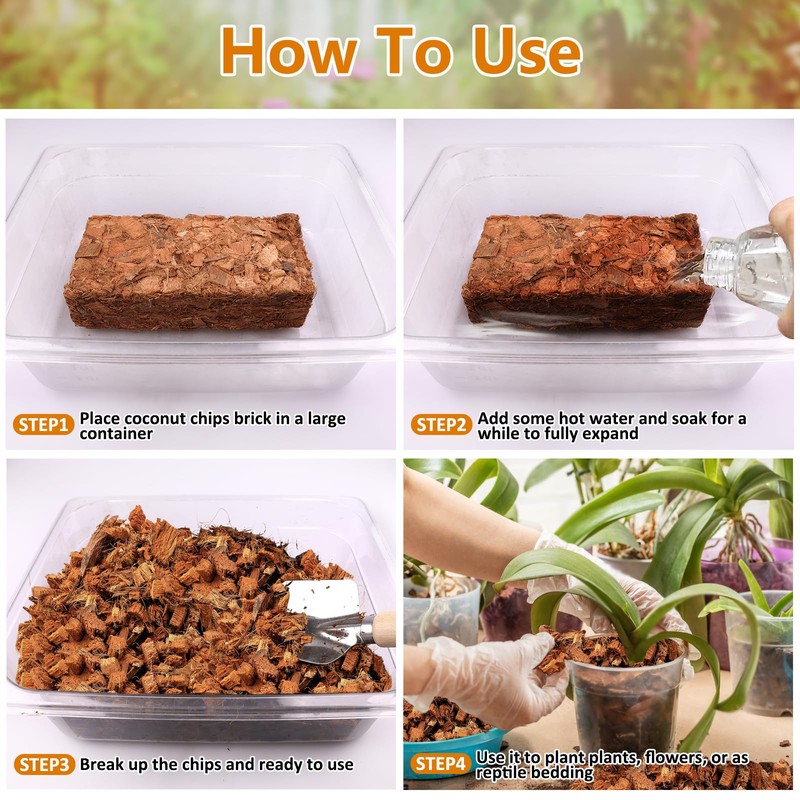 How To Use

STEP1 Place coconut chips brick in a large container

STEP2 Add some hot water and soak for a while to fully expand

STEP3 Break up the chips and ready to use

STEP4 Use it to plant plants, flowers, or as reptile bedding