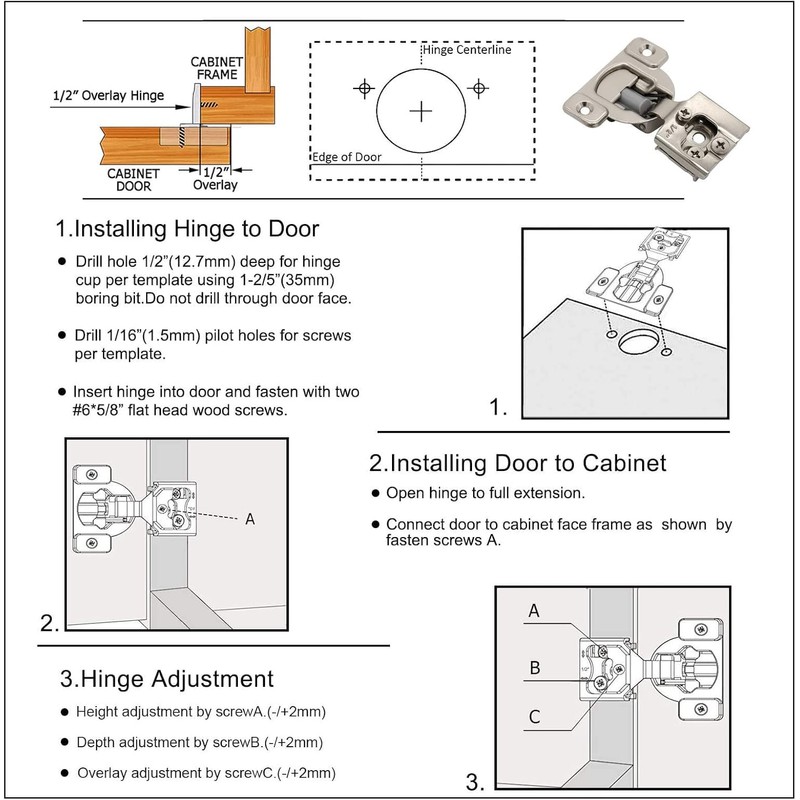 CABINET FRAME

1/2" Overlay Hinge

CABINET DOOR

1/2" Overlay

Hinge Centerline

Edge of Door

1.Installing Hinge to Door

● Drill hole 1/2"(12.7mm) deep for hinge cup per template using 1-2/5"(35mm) boring bit.Do not drill through door face.

● Drill 1/16"(1.5mm) pilot holes for screws per template.

● Insert hinge into door and fasten with two #6*5/8" flat head wood screws.

1.

A

2.

2.Installing Door to Cabinet

● Open hinge to full extension.

● Connect door to cabinet face frame as shown by fasten screws A.

3.Hinge Adjustment

● Height adjustment by screwA.(-/+2mm)

● Depth adjustment by screwB.(-/+2mm)

● Overlay adjustment by screwC.(-/+2mm)

A

B

C

3.