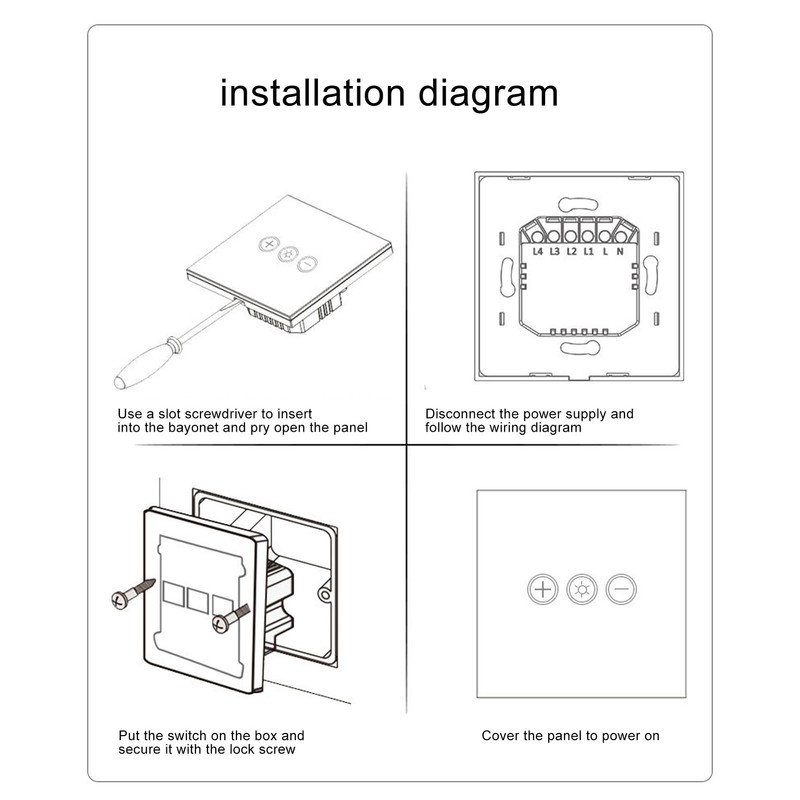 installation diagram

Use a slot screwdriver to insert into the bayonet and pry open the panel

L4 L3 L2 L1 L N

Disconnect the power supply and follow the wiring diagram

Put the switch on the box and secure it with the lock screw

Cover the panel to power on