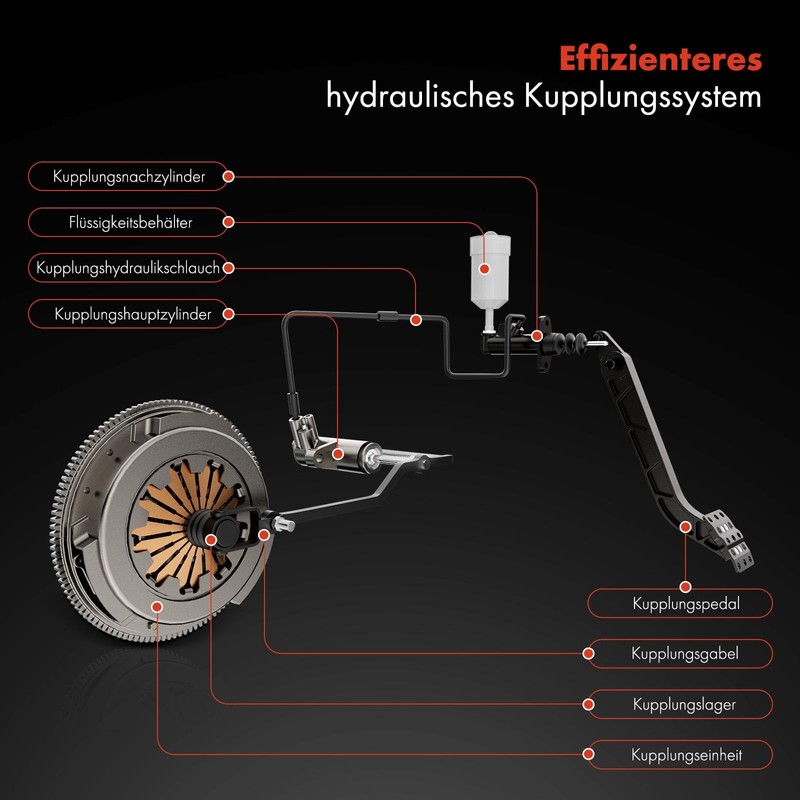 Effizienteres
hydraulisches Kupplungssystem

Kupplungsnachzylinder

Flüssigkeitsbehälter

Kupplungshydraulikschlauch

Kupplungshauptzylinder

Kupplungspedal

Kupplungsgabel

Kupplungslager

Kupplungseinheit