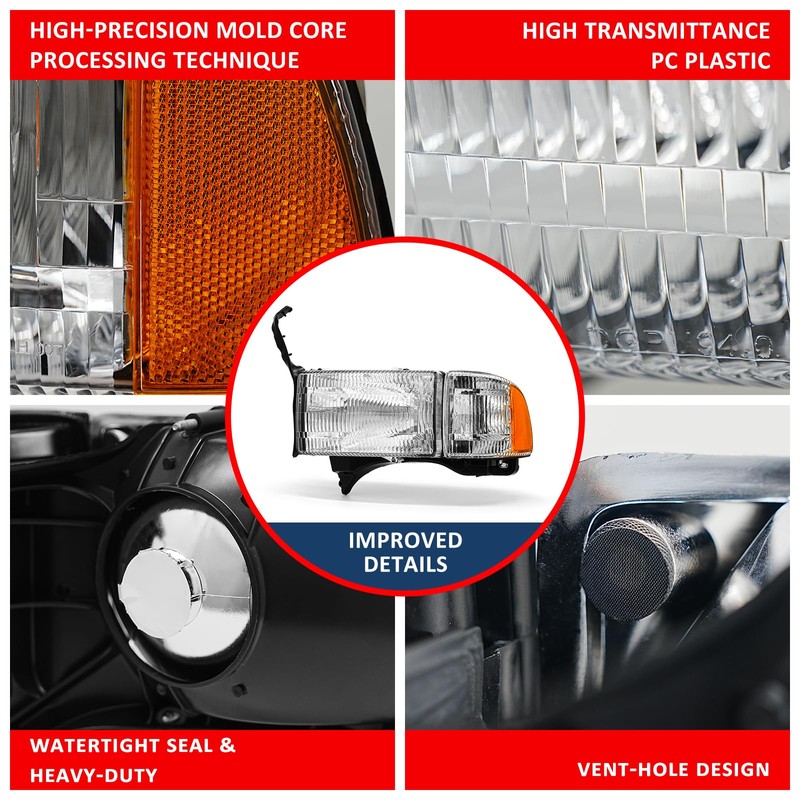 HIGH-PRECISION MOLD CORE PROCESSING TECHNIQUE

HIGH TRANSMITTANCE PC PLASTIC

IMPROVED DETAILS

WATERTIGHT SEAL & HEAVY-DUTY

VENT-HOLE DESIGN