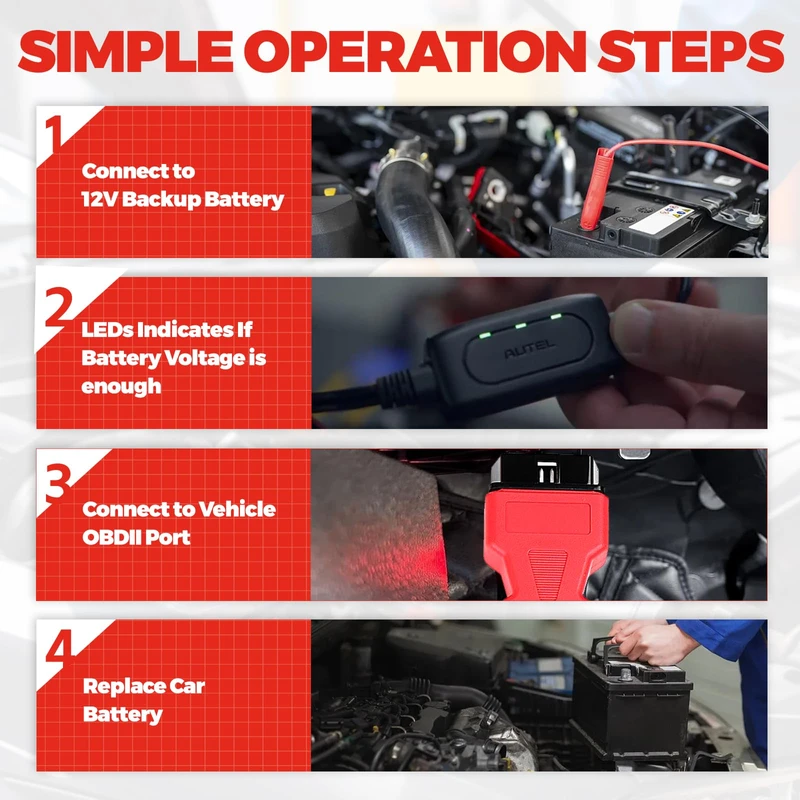 SIMPLE OPERATION STEPS

1
Connect to 12V Backup Battery

2
LEDs Indicates If Battery Voltage is enough

AUTEL

3
Connect to Vehicle OBDII Port

4
Replace Car Battery