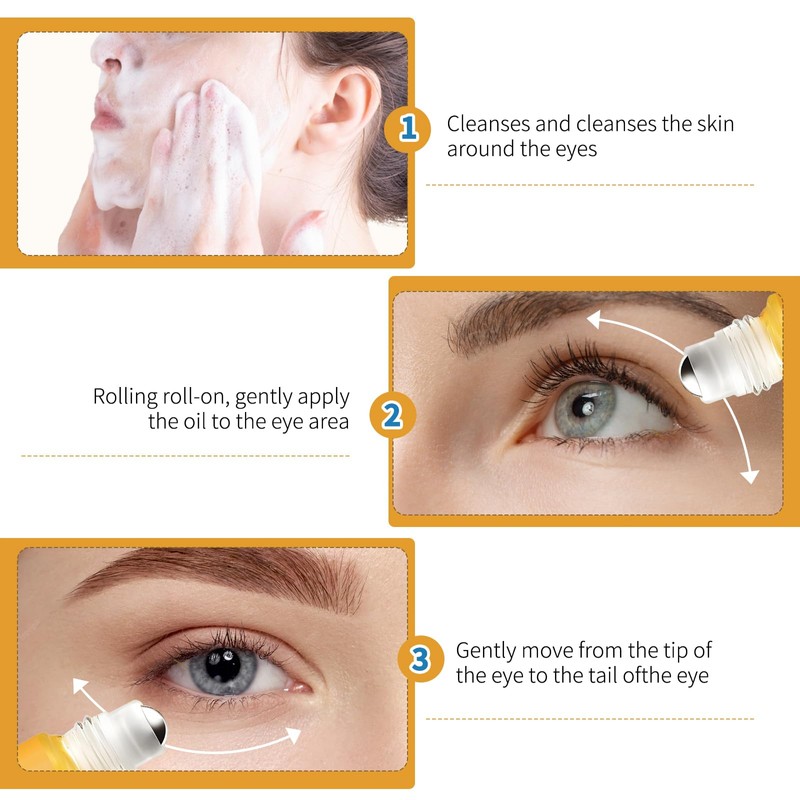 1
Cleanses and cleanses the skin around the eyes

Rolling roll-on, gently apply the oil to the eye area
2

3
Gently move from the tip of the eye to the tail ofthe eye