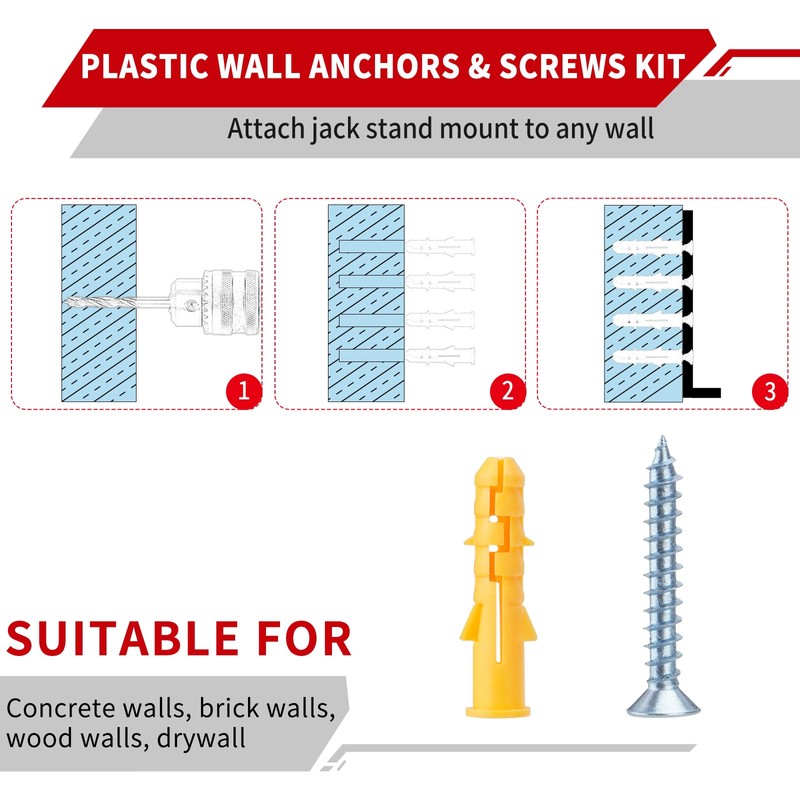 PLASTIC WALL ANCHORS & SCREWS KIT

Attach jack stand mount to any wall

1

2

3

SUITABLE FOR

Concrete walls, brick walls, wood walls, drywall