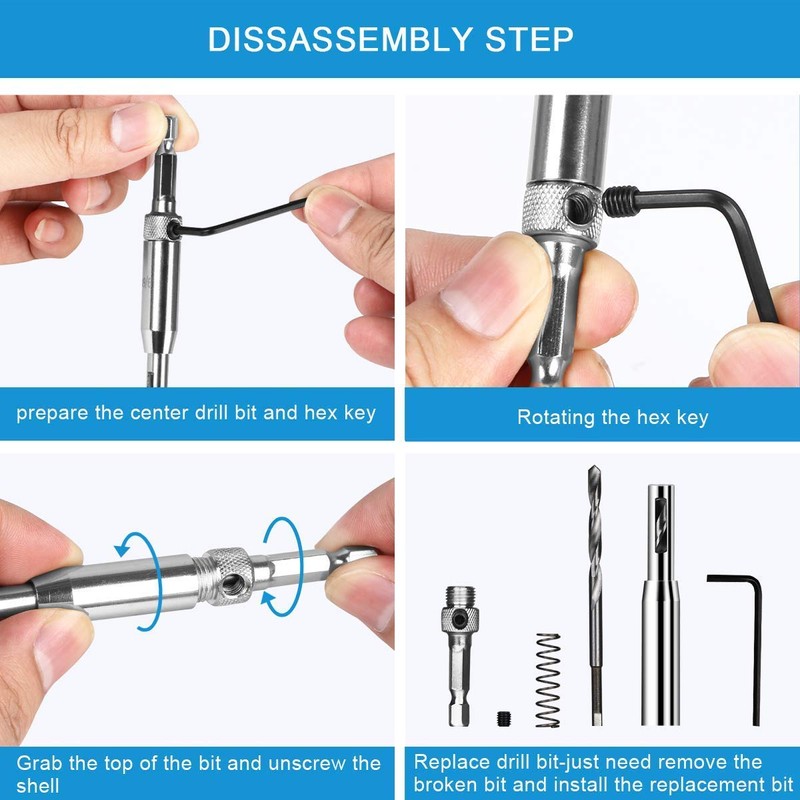 DISSASSEMBLY STEP

prepare the center drill bit and hex key

Rotating the hex key

Grab the top of the bit and unscrew the shell

Replace drill bit-just need remove the broken bit and install the replacement bit