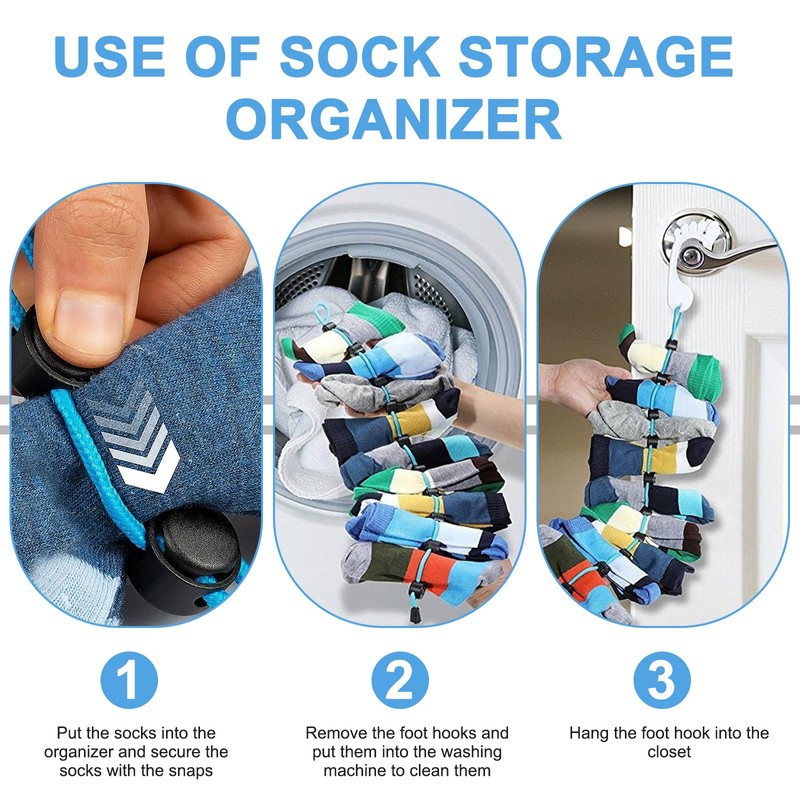 USE OF SOCK STORAGE ORGANIZER

1

Put the socks into the organizer and secure the socks with the snaps

2

Remove the foot hooks and put them into the washing machine to clean them

3

Hang the foot hook into the closet