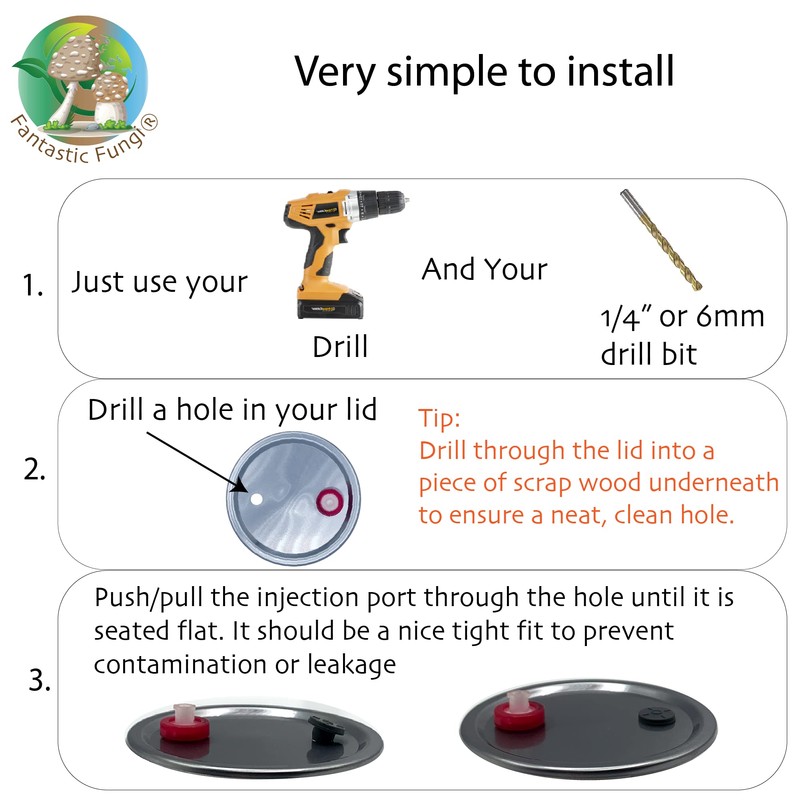 Fantastic Fungi®

Very simple to install

1. Just use your

Drill

And Your

1/4" or 6mm drill bit

2. Drill a hole in your lid

Tip:
Drill through the lid into a piece of scrap wood underneath to ensure a neat, clean hole.

3. Push/pull the injection port through the hole until it is seated flat. It should be a nice tight fit to prevent contamination or leakage