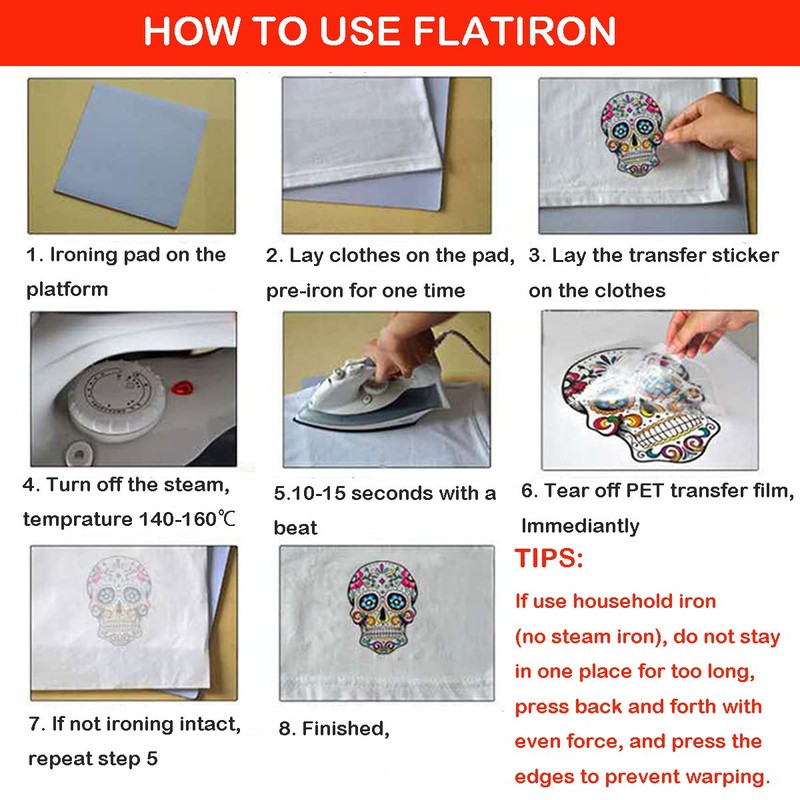 HOW TO USE FLATIRON

1. Ironing pad on the platform

2. Lay clothes on the pad, pre-iron for one time

3. Lay the transfer sticker on the clothes

4. Turn off the steam, temprature 140-160℃

5.10-15 seconds with a beat

6. Tear off PET transfer film, Immediantly

7. If not ironing intact, repeat step 5

8. Finished,

TIPS:

If use household iron (no steam iron), do not stay in one place for too long, press back and forth with even force, and press the edges to prevent warping.