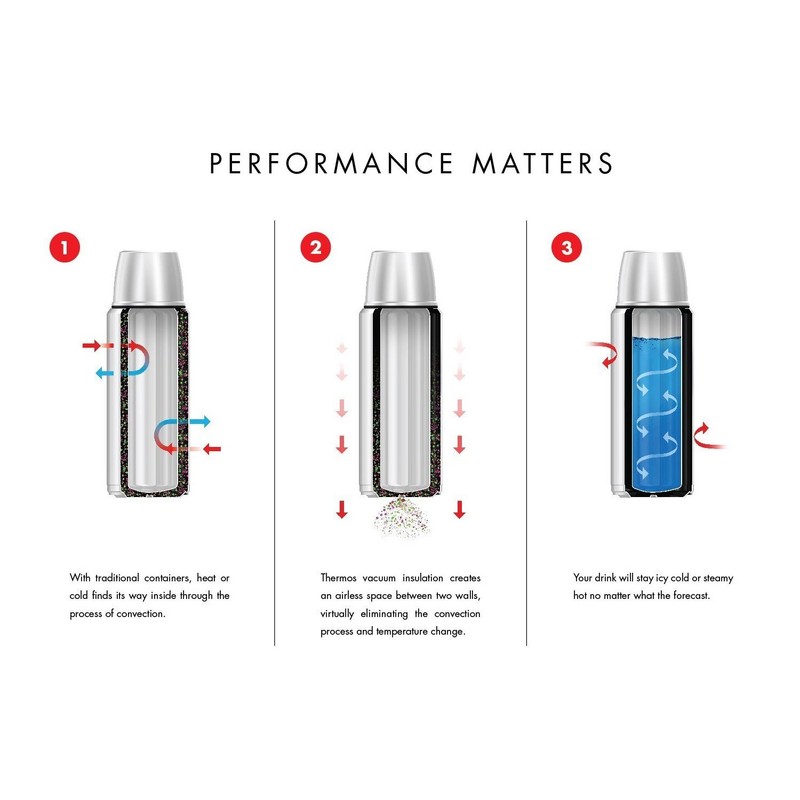 PERFORMANCE MATTERS

1

With traditional containers, heat or cold finds its way inside through the process of convection.

2

Thermos vacuum insulation creates an airless space between two walls, virtually eliminating the convection process and temperature change.

3

Your drink will stay icy cold or steamy hot no matter what the forecast.