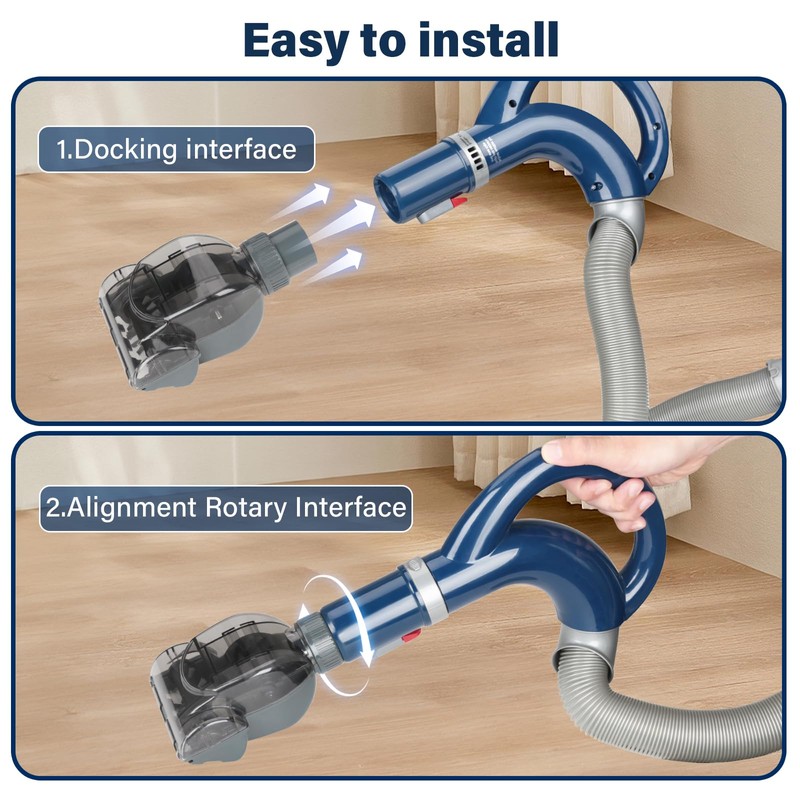 Easy to install

1.Docking interface

2.Alignment Rotary Interface