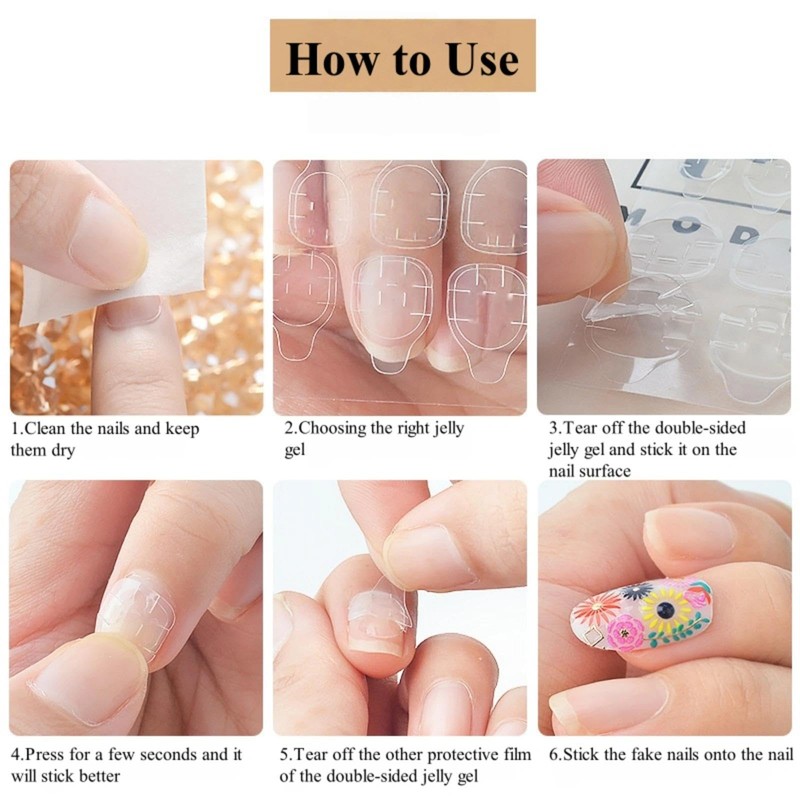 How to Use

1.Clean the nails and keep them dry

2.Choosing the right jelly gel

3.Tear off the double-sided jelly gel and stick it on the nail surface

4.Press for a few seconds and it will stick better

5.Tear off the other protective film of the double-sided jelly gel

6.Stick the fake nails onto the nail