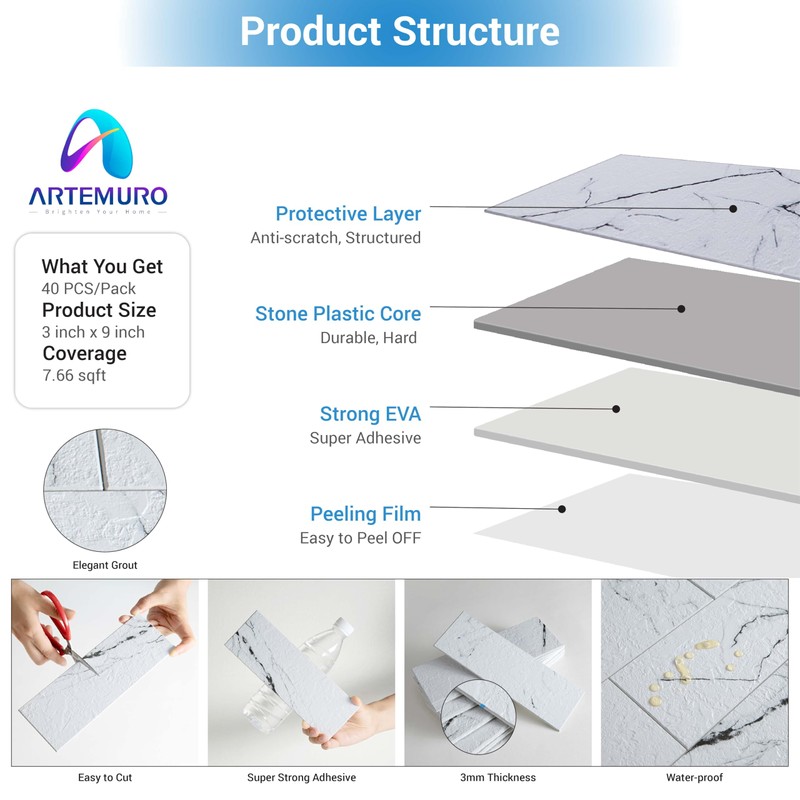 Product Structure

ARTEMURO
Brighten Your Home

What You Get
40 PCS/Pack
Product Size
3 inch x 9 inch
Coverage
7.66 sqft

Elegant Grout

Protective Layer
Anti-scratch, Structured

Stone Plastic Core
Durable, Hard

Strong EVA
Super Adhesive

Peeling Film
Easy to Peel OFF

Easy to Cut

Super Strong Adhesive

3mm Thickness

Water-proof