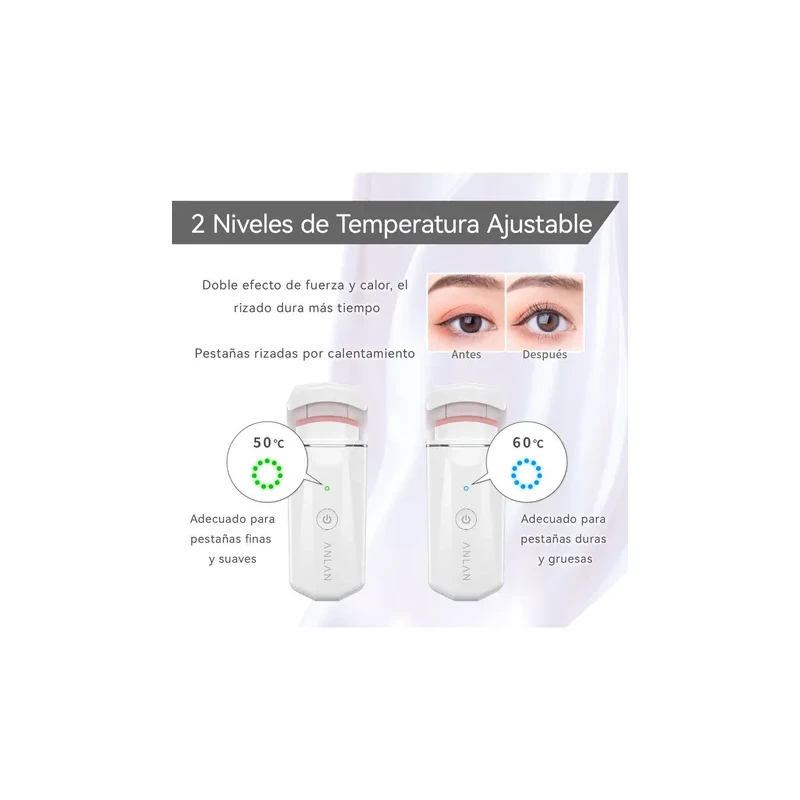 2 Niveles de Temperatura Ajustable

Doble efecto de fuerza y calor, el rizado dura más tiempo

Pestañas rizadas por calentamiento

Antes

Después

50℃

Adecuado para pestañas finas y suaves

ANLAN

60℃

Adecuado para pestañas duras y gruesas

ANLAN