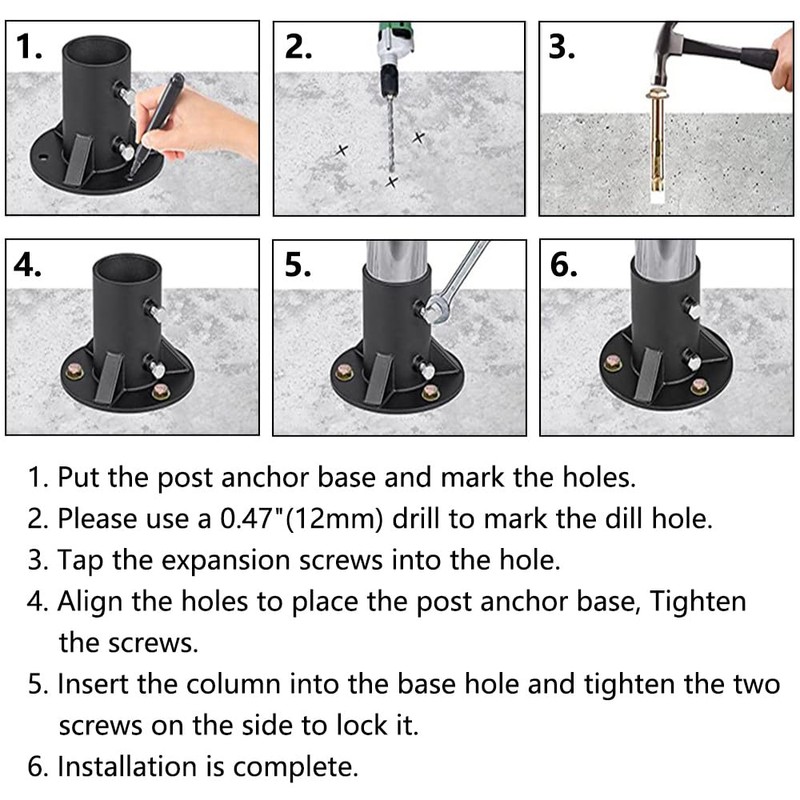 1.

2.

3.

4.

5.

6.

1. Put the post anchor base and mark the holes.
2. Please use a 0.47"(12mm) drill to mark the dill hole.
3. Tap the expansion screws into the hole.
4. Align the holes to place the post anchor base, Tighten the screws.
5. Insert the column into the base hole and tighten the two screws on the side to lock it.
6. Installation is complete.