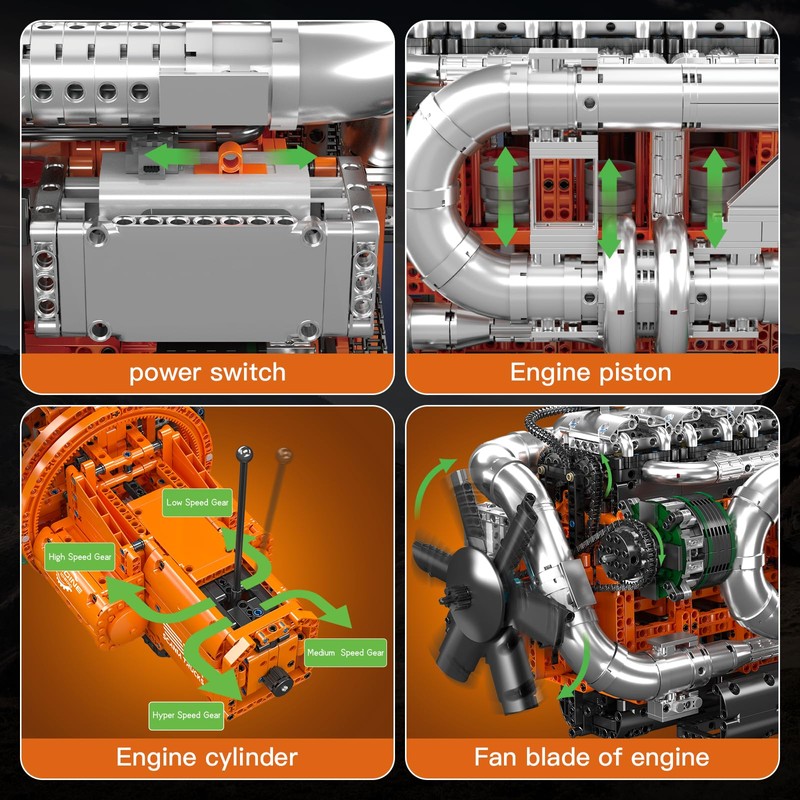 power switch

Engine piston

Low Speed Gear

High Speed Gear

Medium Speed Gear

Hyper Speed Gear

Engine cylinder

Fan blade of engine