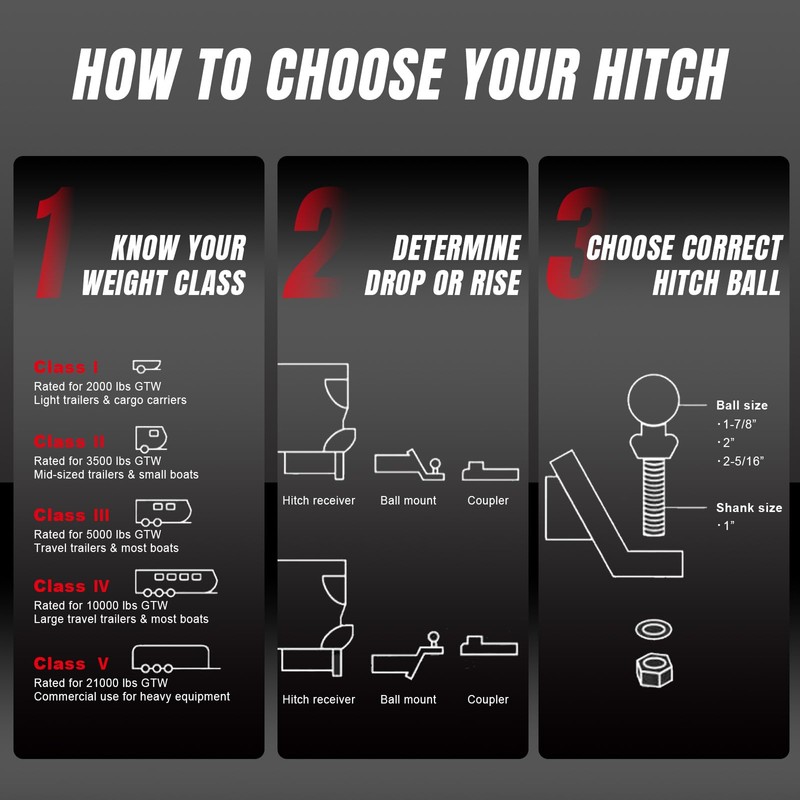 HOW TO CHOOSE YOUR HITCH

1 KNOW YOUR WEIGHT CLASS

Class I
Rated for 2000 lbs GTW
Light trailers & cargo carriers

Class II
Rated for 3500 lbs GTW
Mid-sized trailers & small boats

Class III
Rated for 5000 lbs GTW
Travel trailers & most boats

Class IV
Rated for 10000 lbs GTW
Large travel trailers & most boats

Class V
Rated for 21000 lbs GTW
Commercial use for heavy equipment

2 DETERMINE DROP OR RISE

Hitch receiver
Ball mount
Coupler

Hitch receiver
Ball mount
Coupler

3 CHOOSE CORRECT HITCH BALL

Ball size
· 1-7/8"
· 2"
· 2-5/16"

Shank size
· 1"