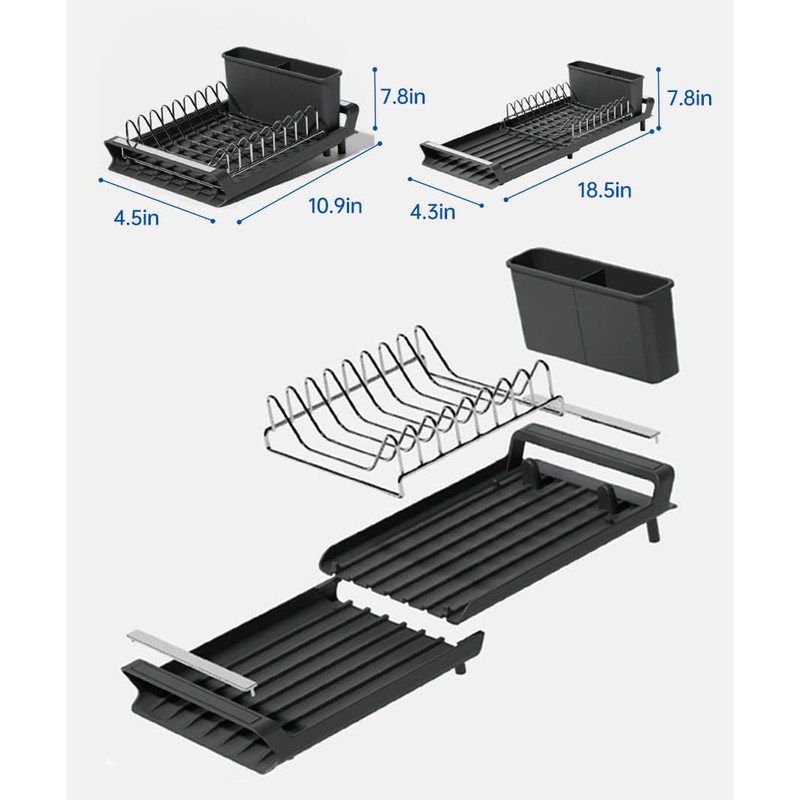 7.8in
4.5in
10.9in
7.8in
4.3in
18.5in