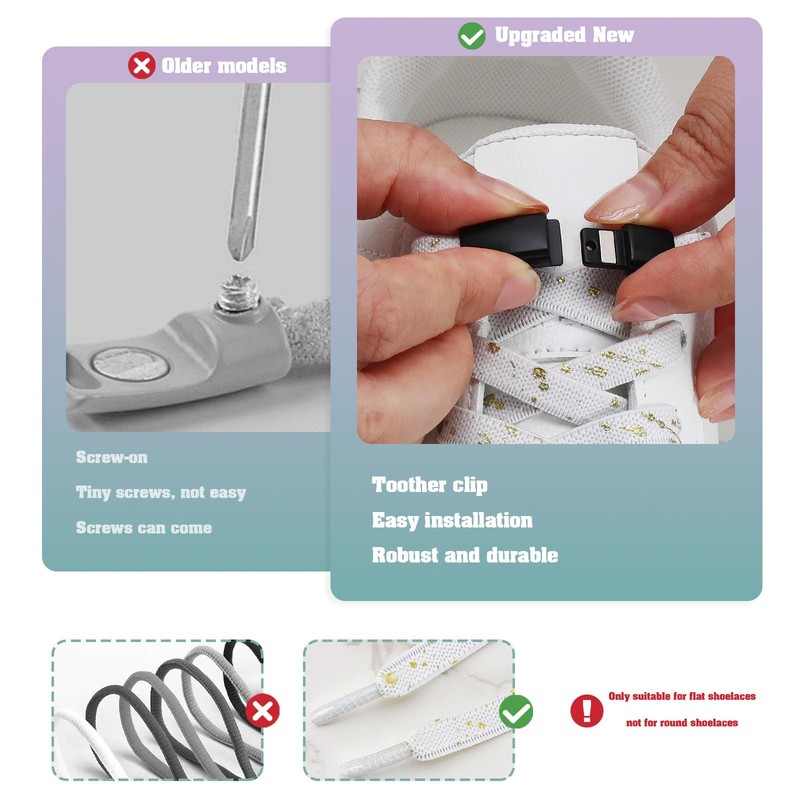 Older models

Screw-on

Tiny screws, not easy

Screws can come

Upgraded New

Toother clip

Easy installation

Robust and durable

Only suitable for flat shoelaces
not for round shoelaces