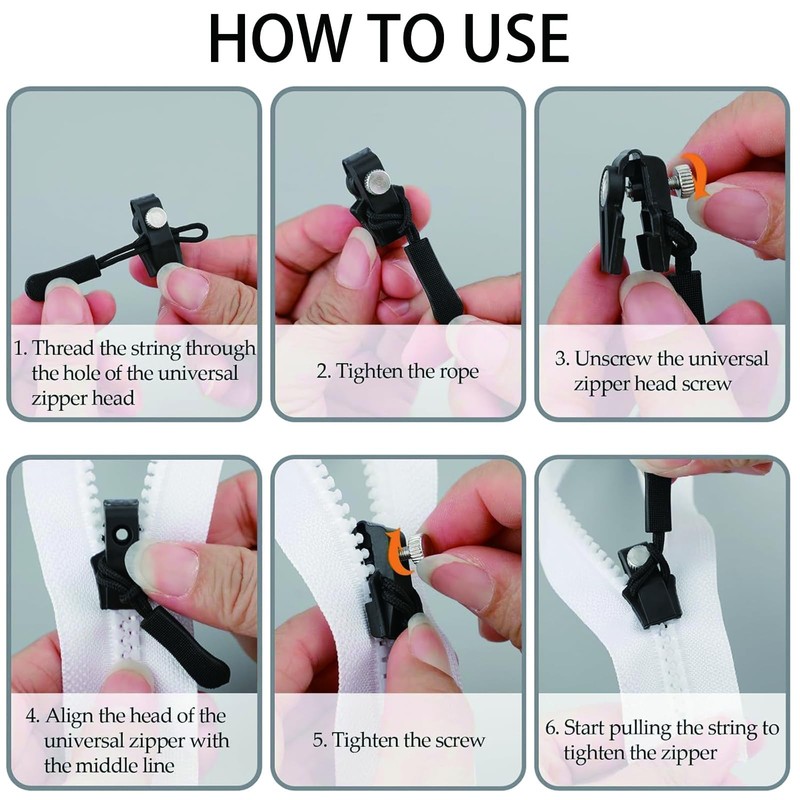 HOW TO USE

1. Thread the string through the hole of the universal zipper head

2. Tighten the rope

3. Unscrew the universal zipper head screw

4. Align the head of the universal zipper with the middle line

5. Tighten the screw

6. Start pulling the string to tighten the zipper