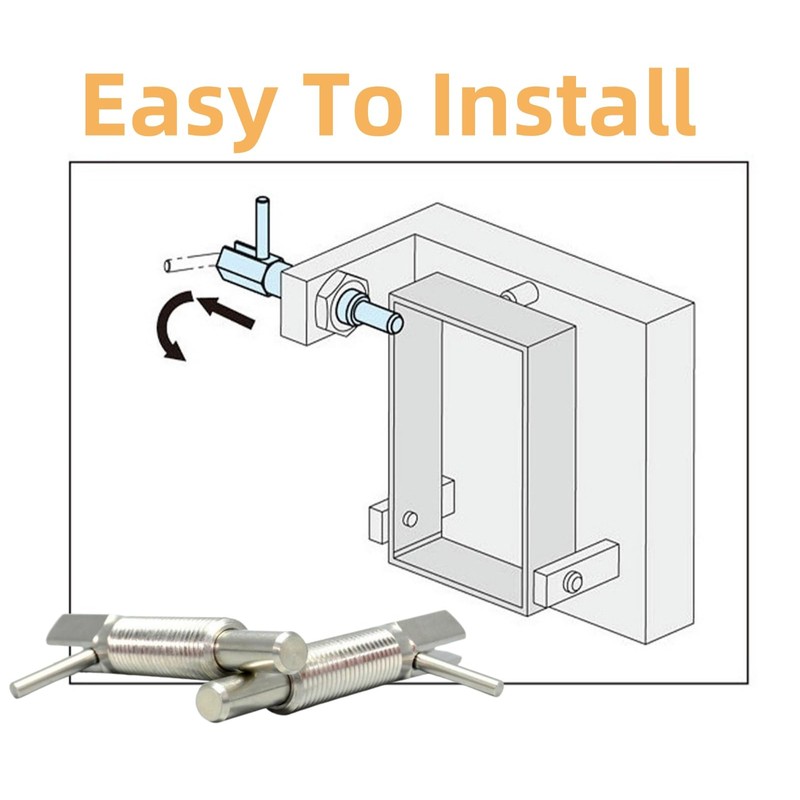 Easy To Install