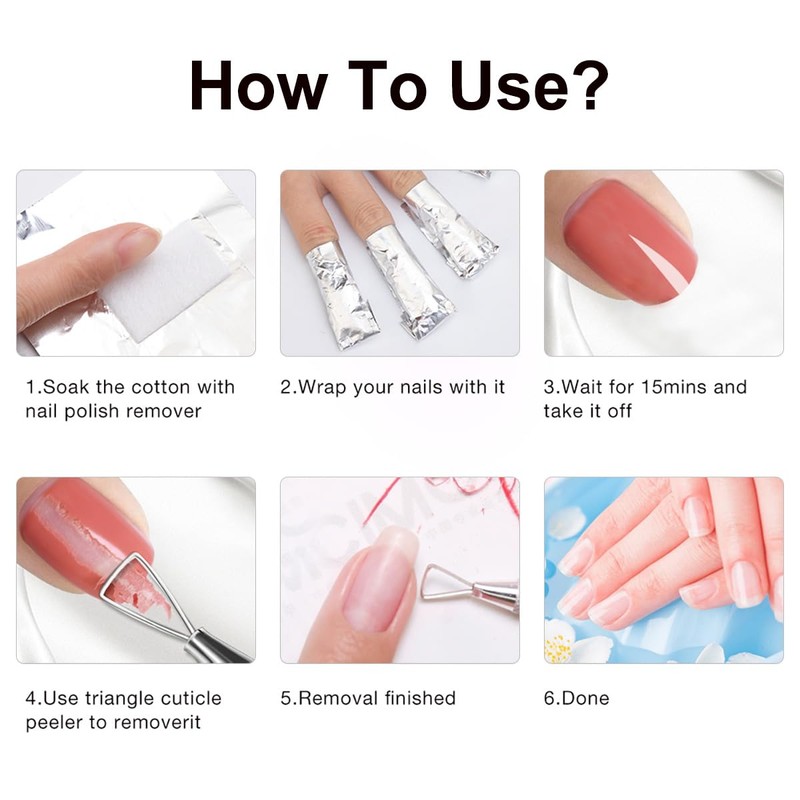 How To Use?

1.Soak the cotton with nail polish remover

2.Wrap your nails with it

3.Wait for 15mins and take it off

4.Use triangle cuticle peeler to removerit

5.Removal finished

6.Done