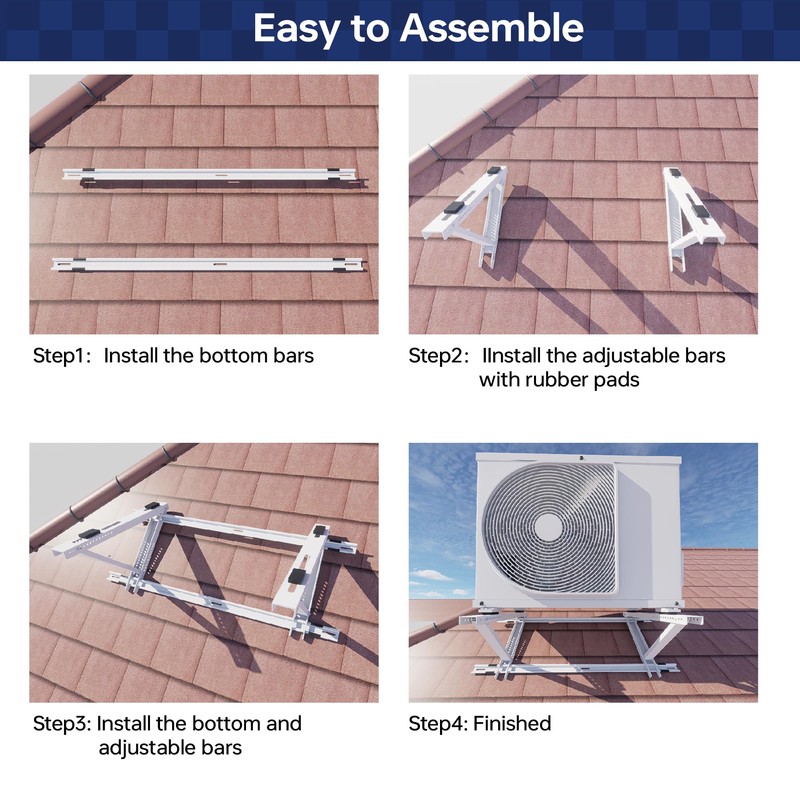 Easy to Assemble

Step1: Install the bottom bars

Step2: IInstall the adjustable bars with rubber pads

Step3: Install the bottom and adjustable bars

Step4: Finished