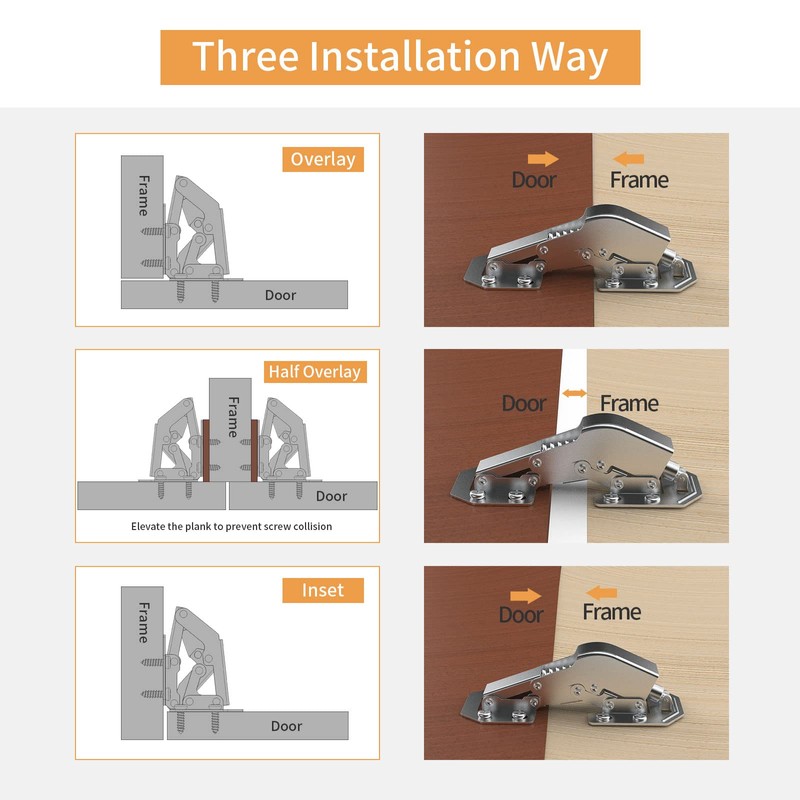 Three Installation Way

Overlay

Frame

Door

Door

Frame

Half Overlay

Frame

Door

Elevate the plank to prevent screw collision

Door

Frame

Inset

Frame

Door

Door

Frame