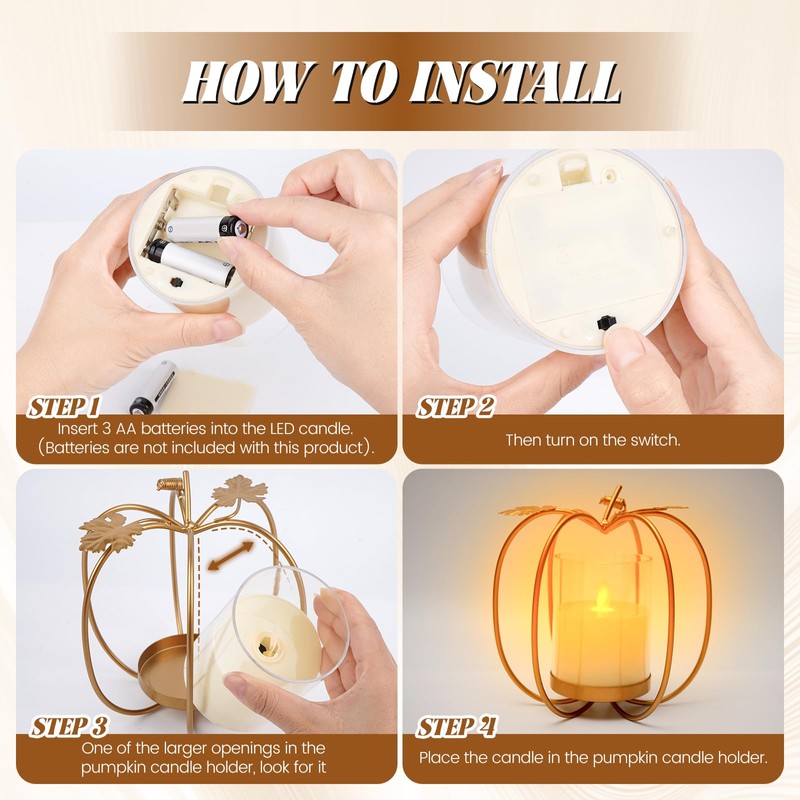 HOW TO INSTALL

STEP 1
Insert 3 AA batteries into the LED candle.
(Batteries are not included with this product).

STEP 2
Then turn on the switch.

STEP 3
One of the larger openings in the pumpkin candle holder, look for it

STEP 4
Place the candle in the pumpkin candle holder.