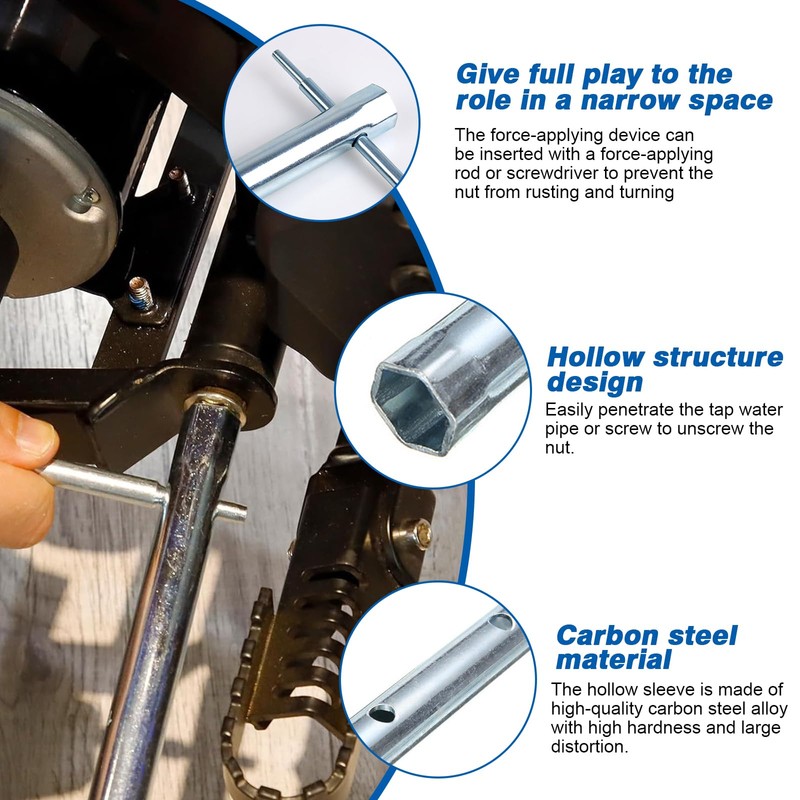 Give full play to the role in a narrow space

The force-applying device can be inserted with a force-applying rod or screwdriver to prevent the nut from rusting and turning

Hollow structure design

Easily penetrate the tap water pipe or screw to unscrew the nut.

Carbon steel material

The hollow sleeve is made of high-quality carbon steel alloy with high hardness and large distortion.