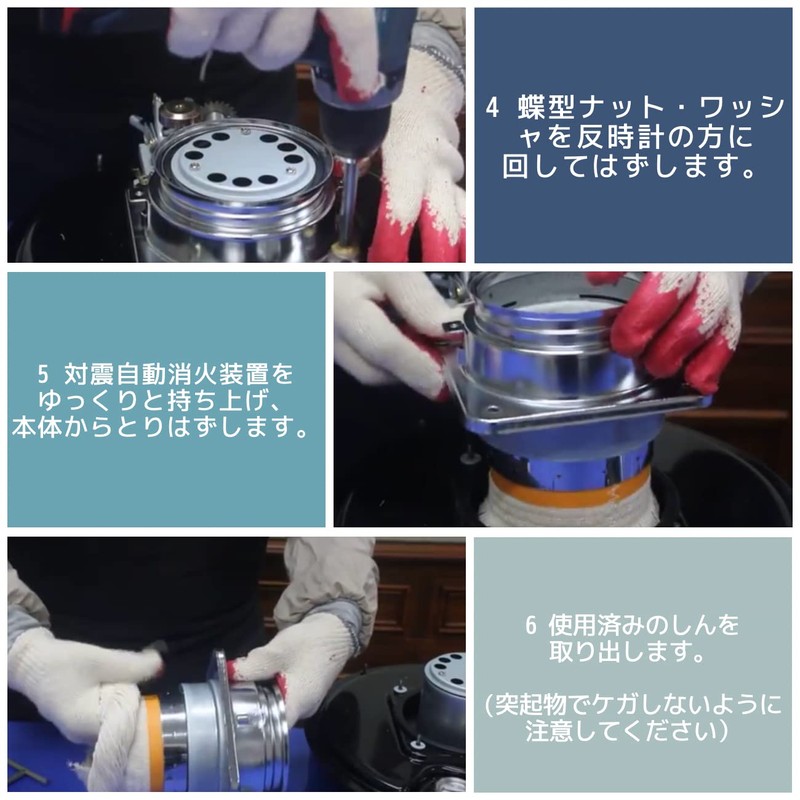 4 蝶型ナット・ワッシャを反時計の方に回してはずします。

5 対震自動消火装置をゆっくりと持ち上げ、本体からとりはずします。

6 使用済みのしんを取り出します。

(突起物でケガしないように注意してください)