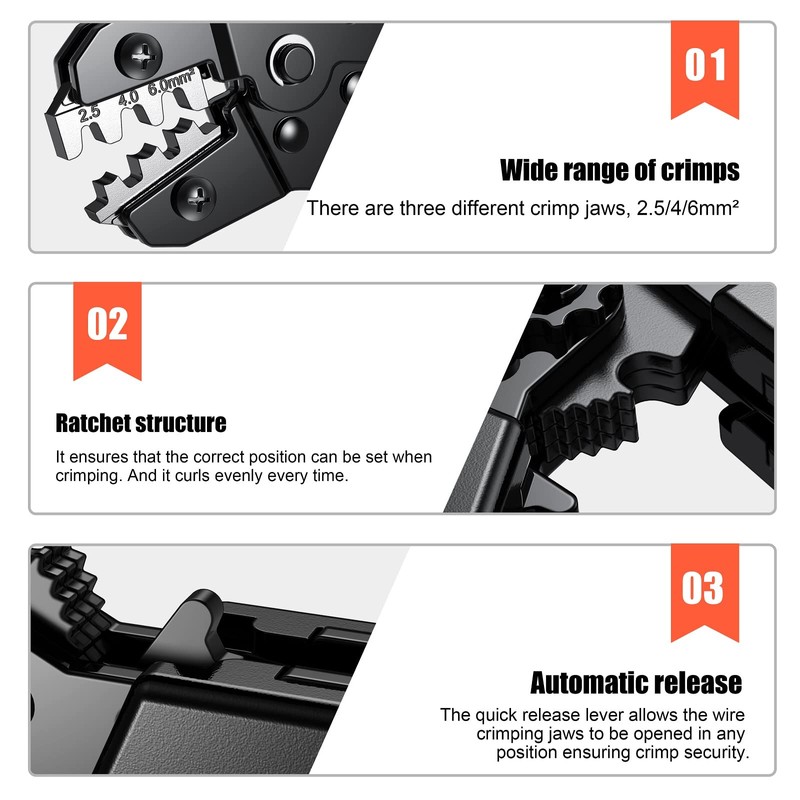 2.5 4.0 6.0mm²

01

Wide range of crimps

There are three different crimp jaws, 2.5/4/6mm²

02

Ratchet structure

It ensures that the correct position can be set when crimping. And it curls evenly every time.

03

Automatic release

The quick release lever allows the wire crimping jaws to be opened in any position ensuring crimp security.