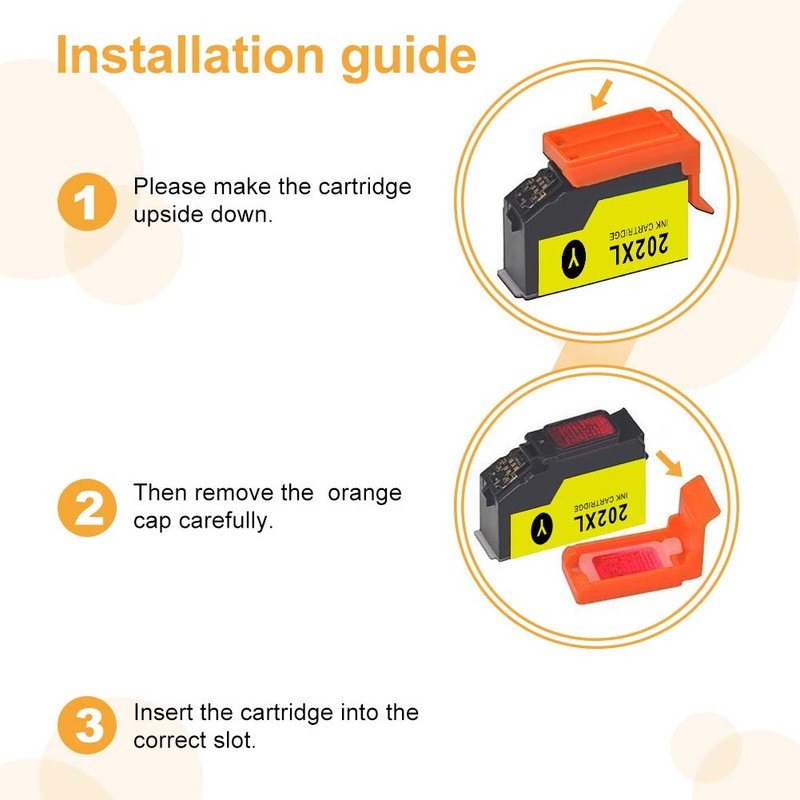 Installation guide

1 Please make the cartridge upside down.

202XL
INK CARTRIDGE
Y

2 Then remove the  orange cap carefully.

202XL
INK CARTRIDGE
Y

3 Insert the cartridge into the correct slot.