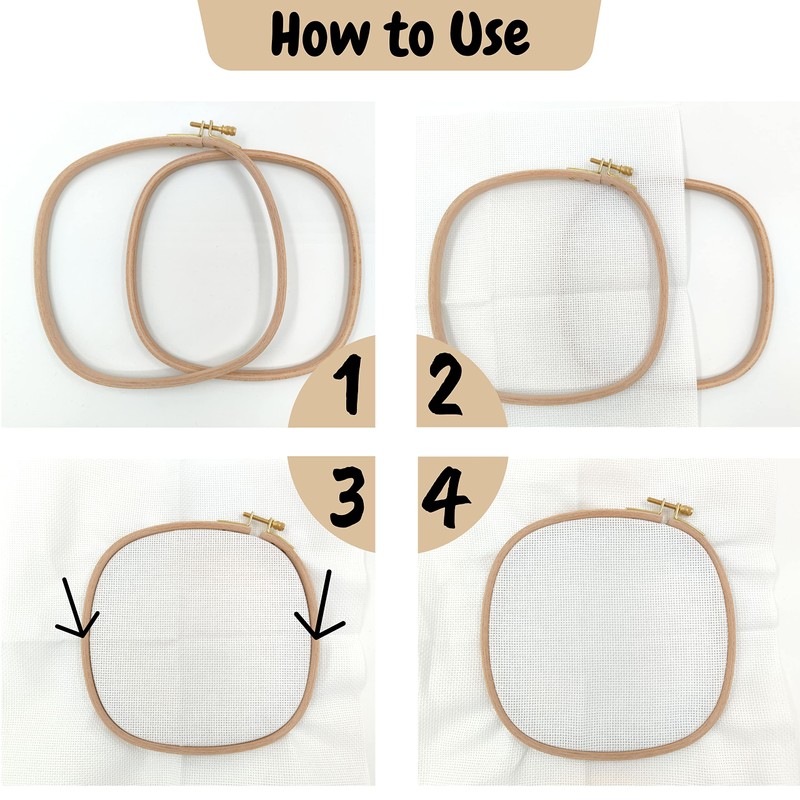 How to Use

1

2

3

4