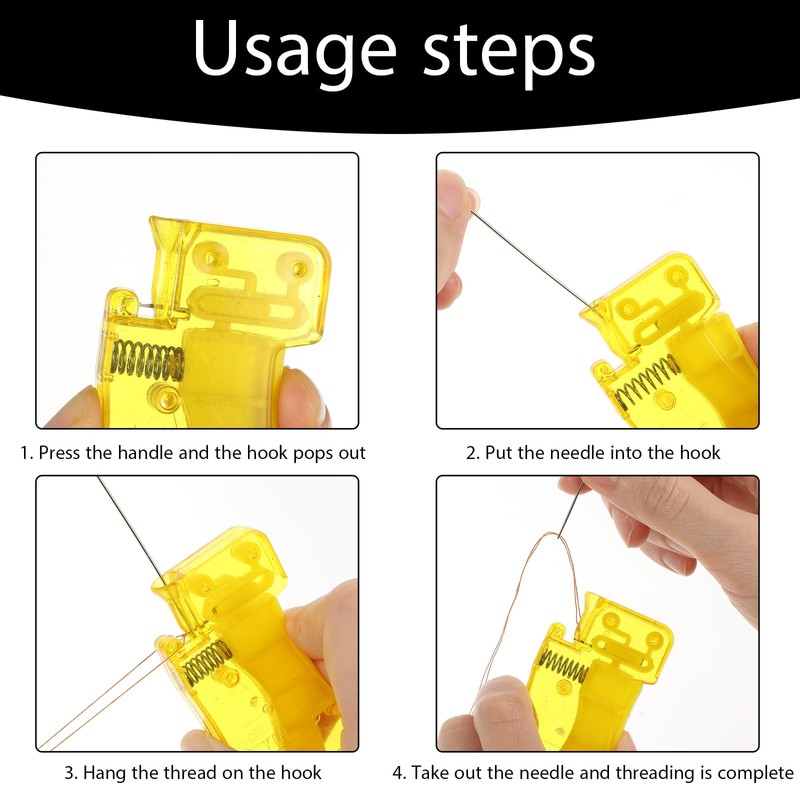 Usage steps

1. Press the handle and the hook pops out

2. Put the needle into the hook

3. Hang the thread on the hook

4. Take out the needle and threading is complete