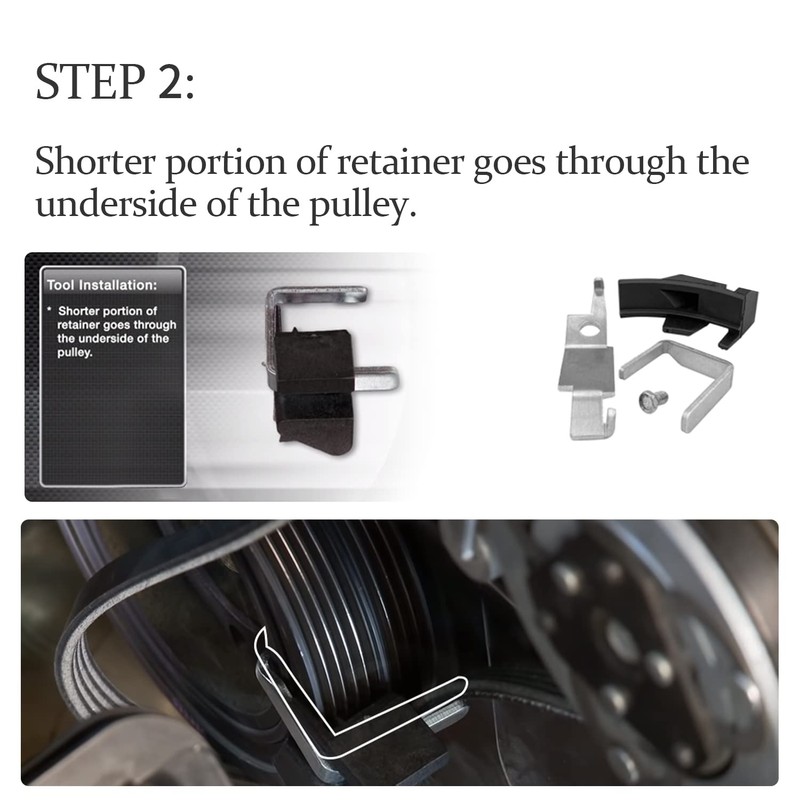 STEP 2:

Shorter portion of retainer goes through the underside of the pulley.

Tool Installation:

* Shorter portion of retainer goes through the underside of the pulley.