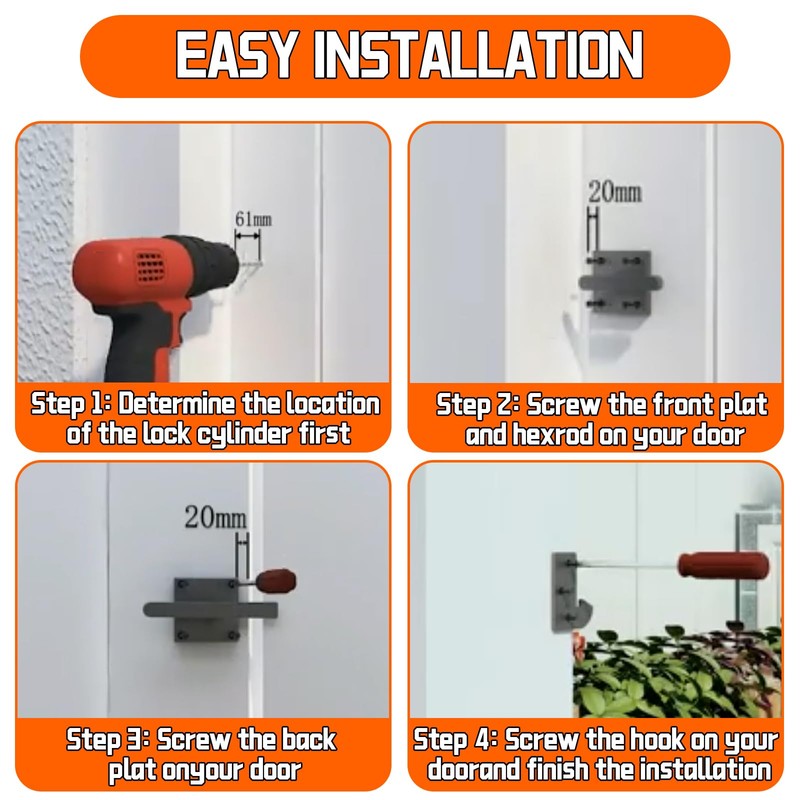 EASY INSTALLATION

61mm

Step 1: Determine the location of the lock cylinder first

20mm

Step 2: Screw the front plat and hexrod on your door

20mm

Step 3: Screw the back plat onyour door

Step 4: Screw the hook on your doorand finish the installation