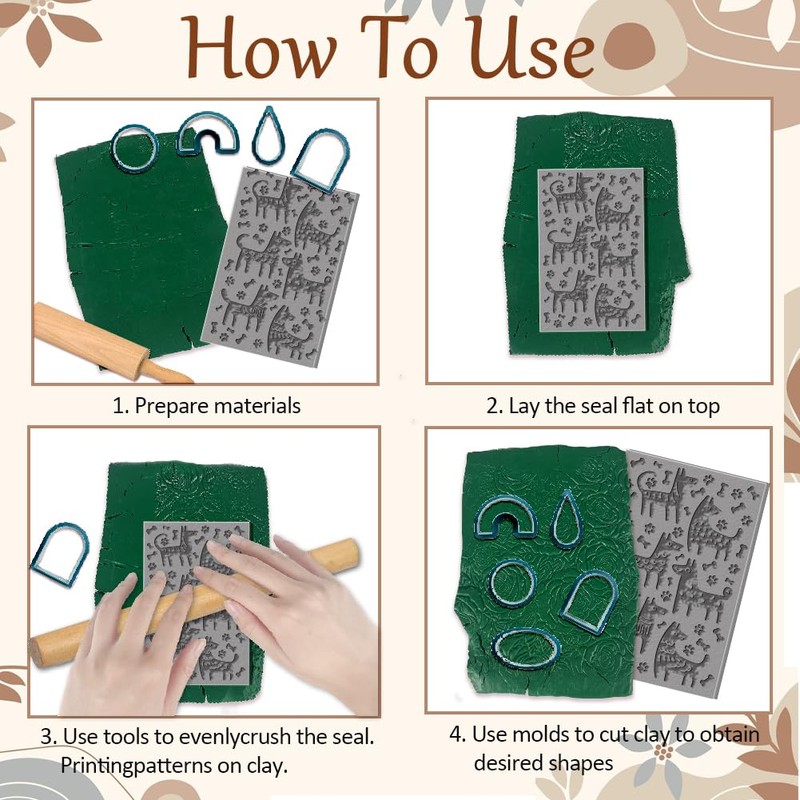 How To Use

1. Prepare materials

2. Lay the seal flat on top

3. Use tools to evenlycrush the seal. Printingpatterns on clay.

4. Use molds to cut clay to obtain desired shapes